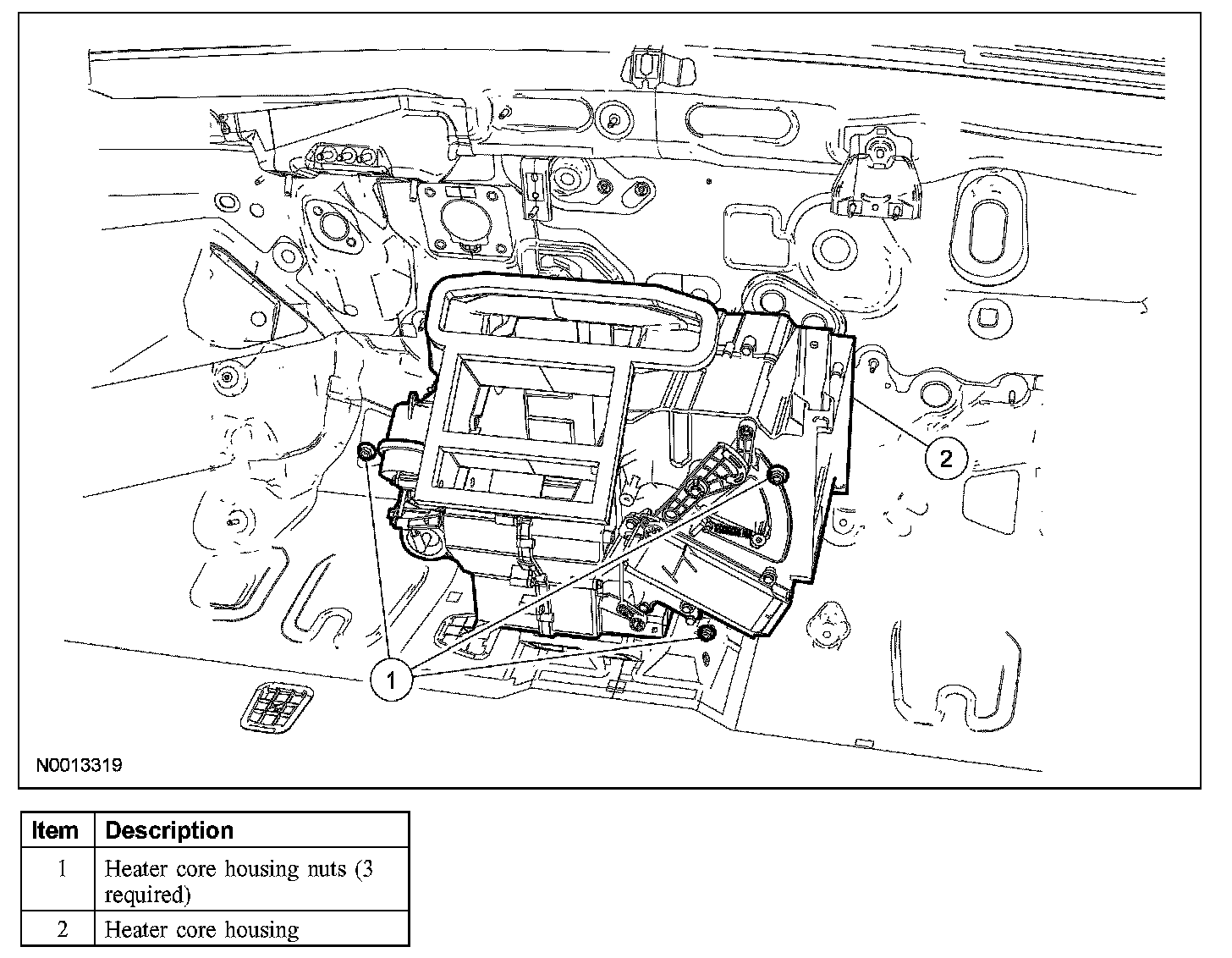 2

1

N0013319

| Item | Description |
|---|---|
| 1 | Heater core housing nuts (3 required) |
| 2 | Heater core housing |