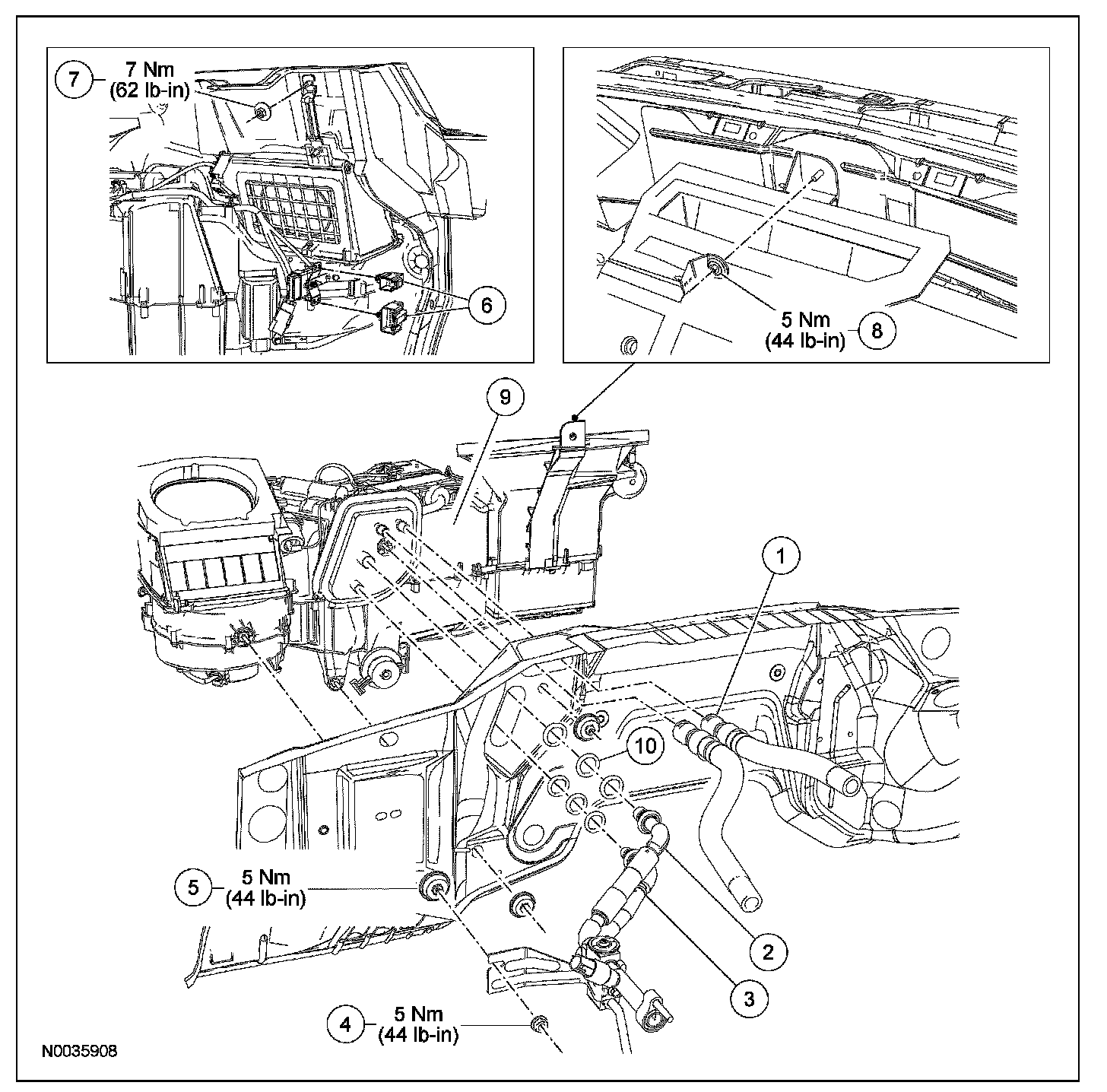 7
7 Nm
(62 lb-in)

6

5 Nm
(44 lb-in)
8

9

1

10

5
5 Nm
(44 lb-in)

2

3

4
5 Nm
(44 lb-in)

N0035908