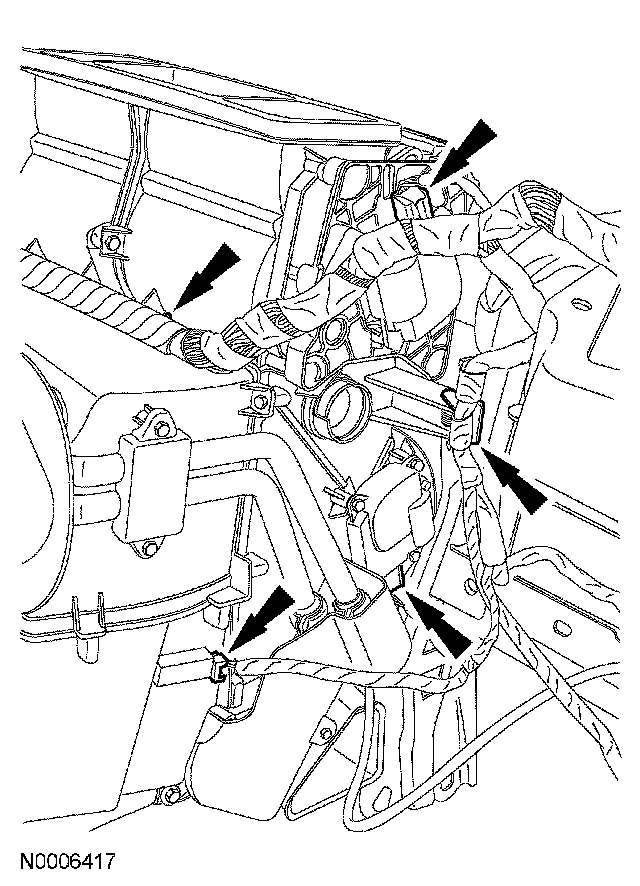 N0006417