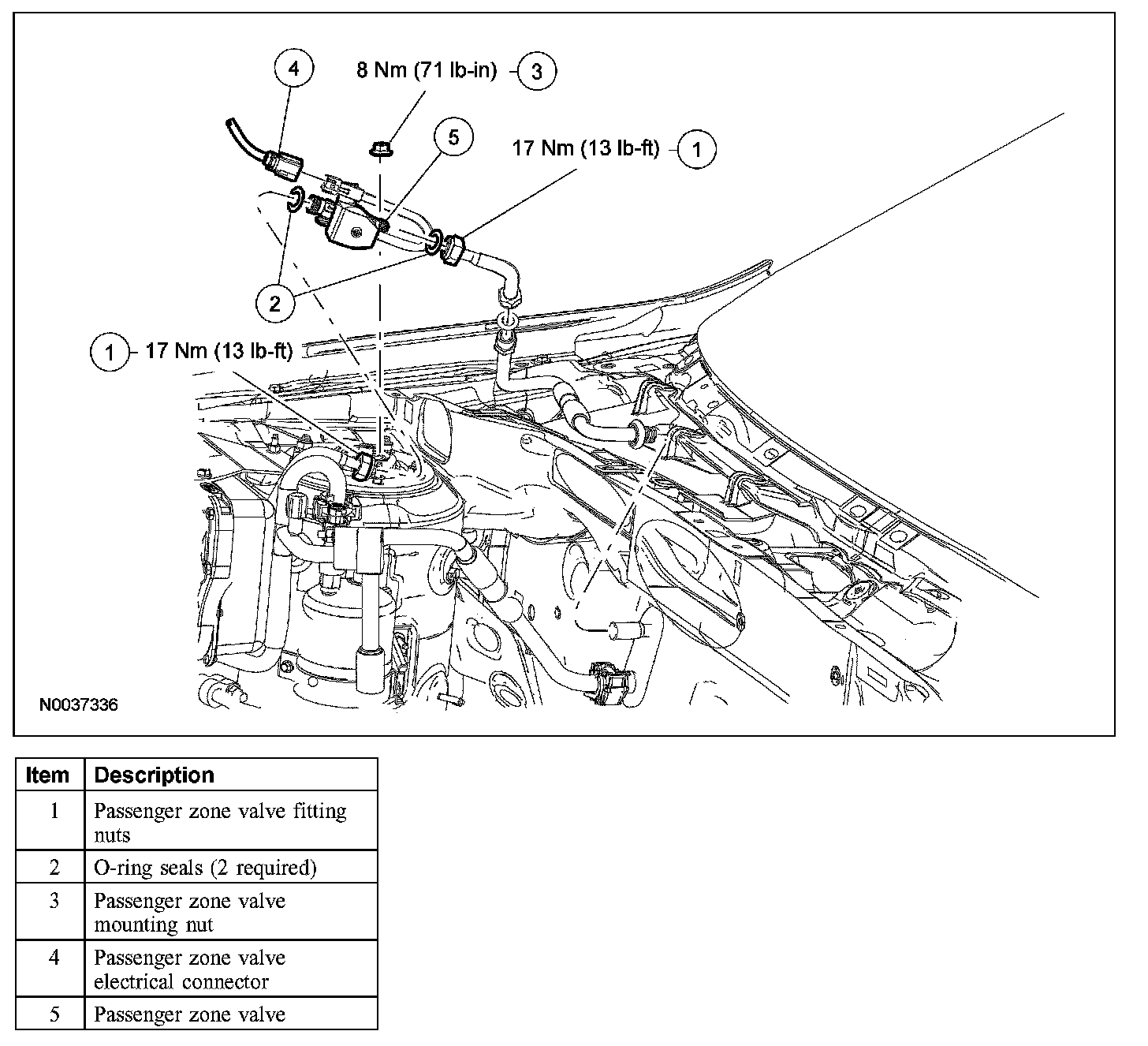 4

8 Nm (71 lb-in) 3

5

17 Nm (13 lb-ft) 1

2

1 17 Nm (13 lb-ft)

N0037336

| Item | Description |
|---|---|
| 1 | Passenger zone valve fitting nuts |
| 2 | O-ring seals (2 required) |
| 3 | Passenger zone valve mounting nut |
| 4 | Passenger zone valve electrical connector |
| 5 | Passenger zone valve |