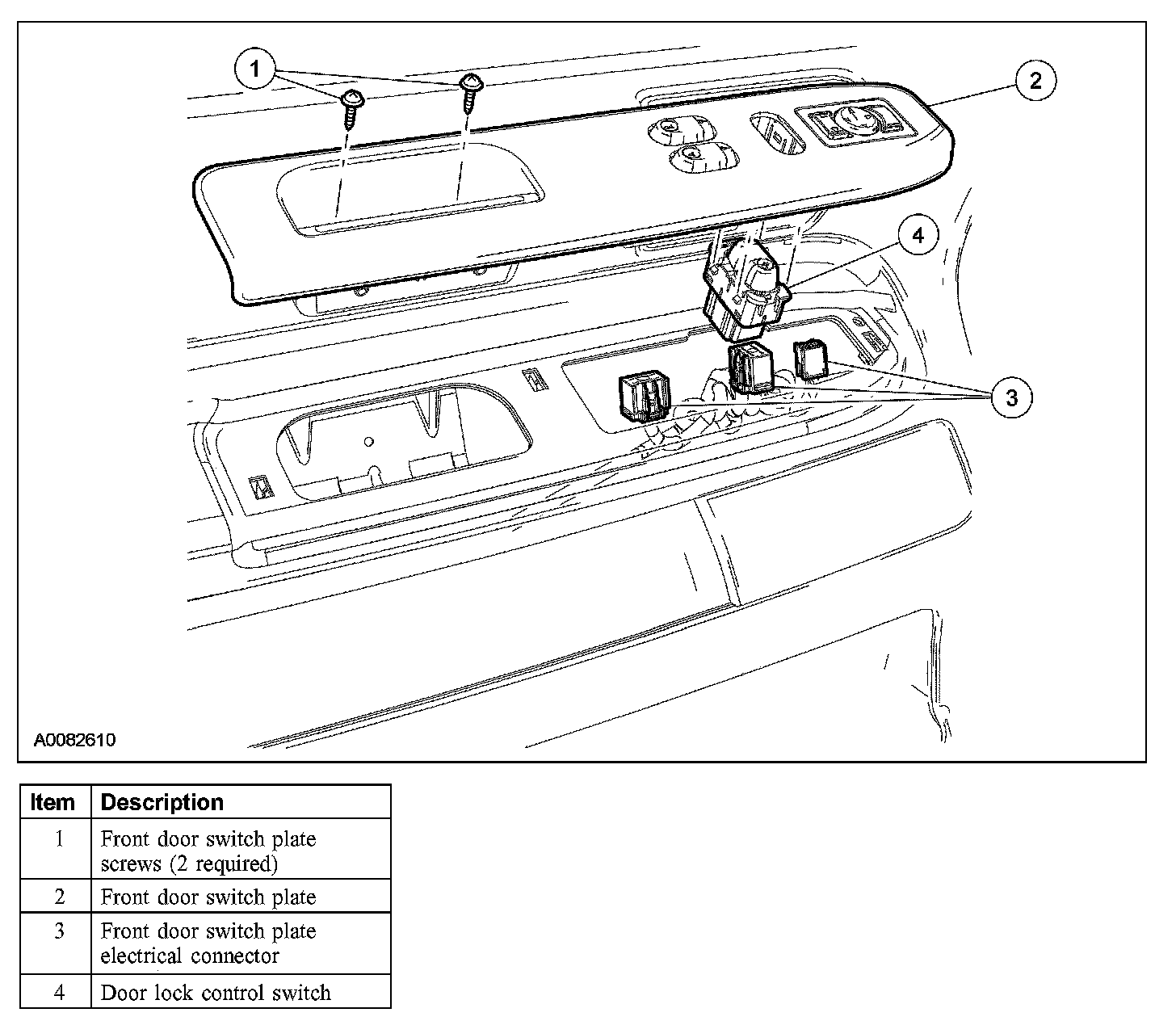 1

2

4

3

A0082610

| Item | Description |
|---|---|
| 1 | Front door switch plate screws (2 required) |
| 2 | Front door switch plate |
| 3 | Front door switch plate electrical connector |
| 4 | Door lock control switch |