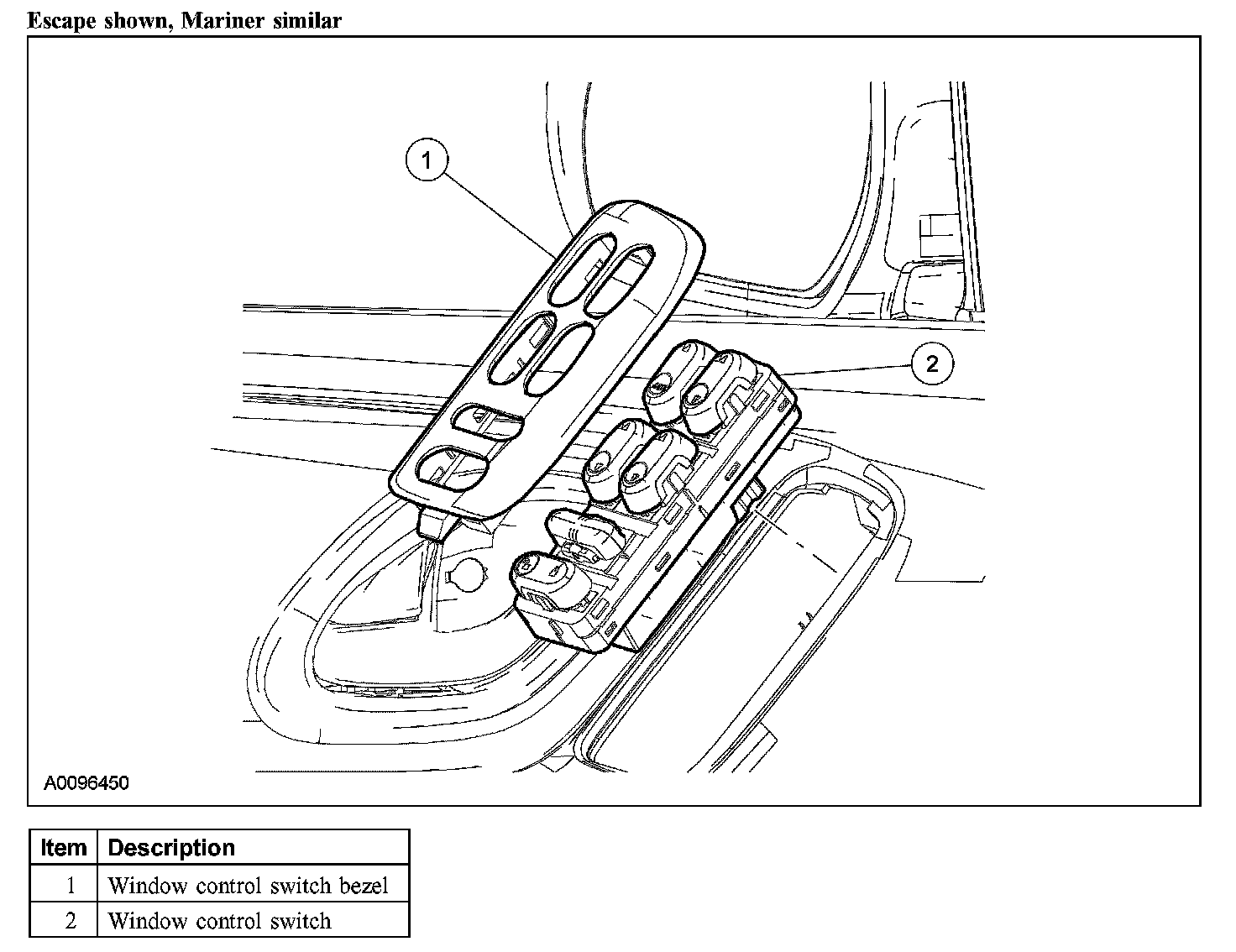 Escape shown, Mariner similar

1

2

A0096450

| Item | Description |
|---|---|
| 1 | Window control switch bezel |
| 2 | Window control switch |