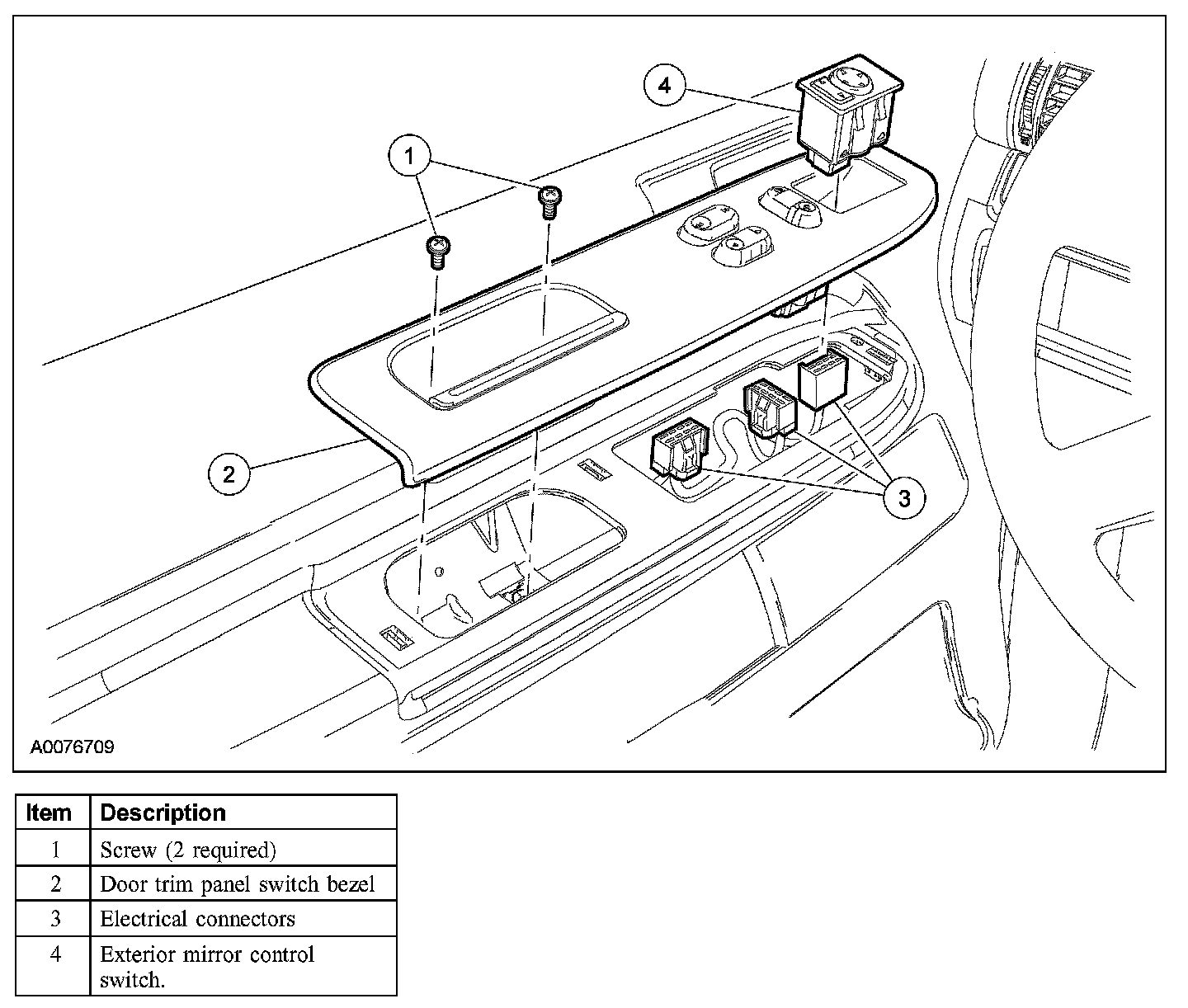 4

1

2

3

A0076709

| Item | Description |
|---|---|
| 1 | Screw (2 required) |
| 2 | Door trim panel switch bezel |
| 3 | Electrical connectors |
| 4 | Exterior mirror control switch. |