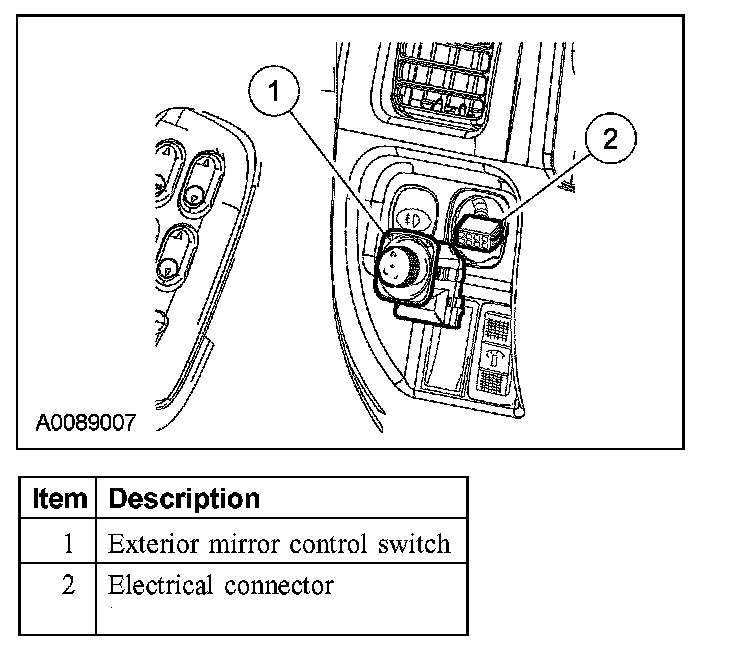 1
2
A0089007

| Item | Description |
|---|---|
| 1 | Exterior mirror control switch |
| 2 | Electrical connector |