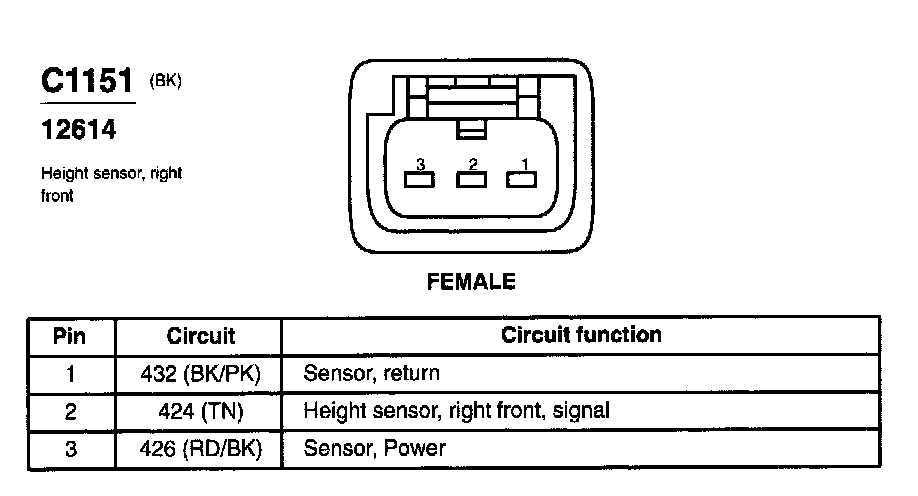 C1151 (BK)

12614

Height sensor, right front

3 2 1

FEMALE

| Pin | Circuit | Circuit function |
|---|---|---|
| 1 | 432 (BK/PK) | Sensor, return |
| 2 | 424 (TN) | Height sensor, right front, signal |
| 3 | 426 (RD/BK) | Sensor, Power |