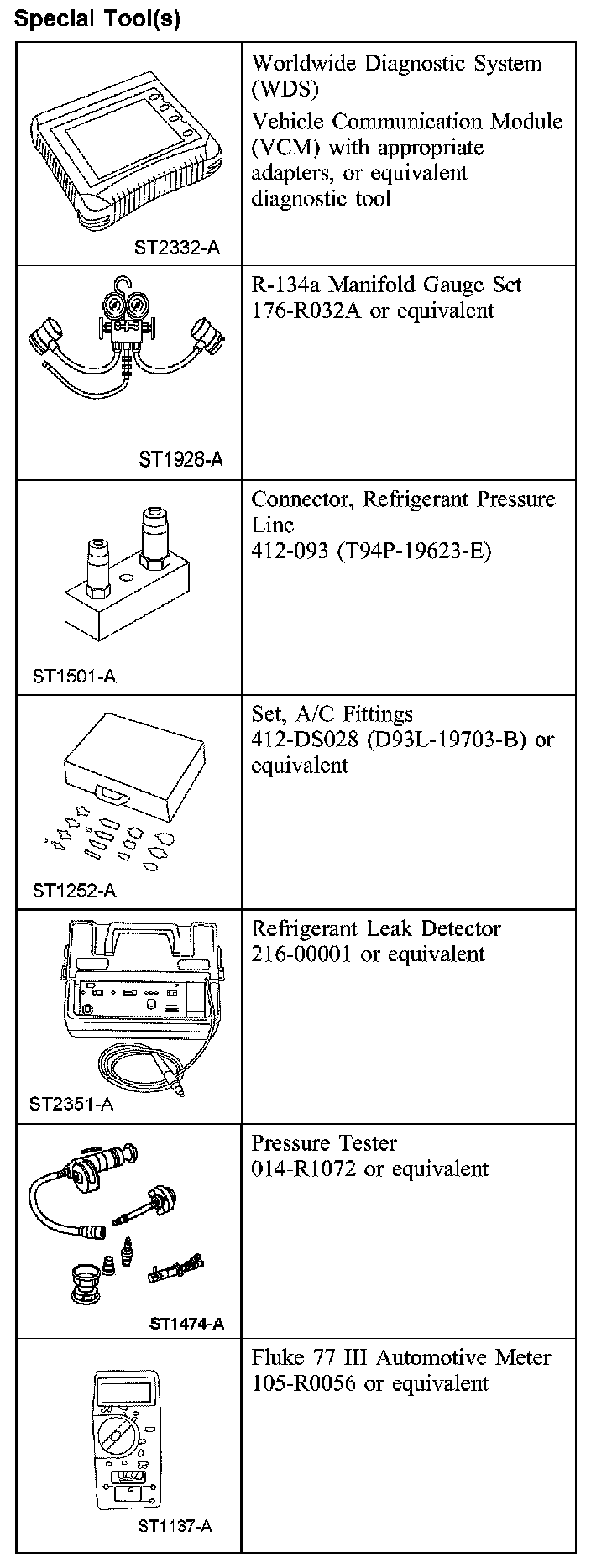 Special Tool(s)

| | |
|---|---|
| ST2332-A | Worldwide Diagnostic System (WDS) Vehicle Communication Module (VCM) with appropriate adapters, or equivalent diagnostic tool |
| ST1928-A | R-134a Manifold Gauge Set 176-R032A or equivalent |
| ST1501-A | Connector, Refrigerant Pressure Line 412-093 (T94P-19623-E) |
| ST1252-A | Set, A/C Fittings 412-DS028 (D93L-19703-B) or equivalent |
| ST2351-A | Refrigerant Leak Detector 216-00001 or equivalent |
| ST1474-A | Pressure Tester 014-R1072 or equivalent |
| ST1137-A | Fluke 77 III Automotive Meter 105-R0056 or equivalent |