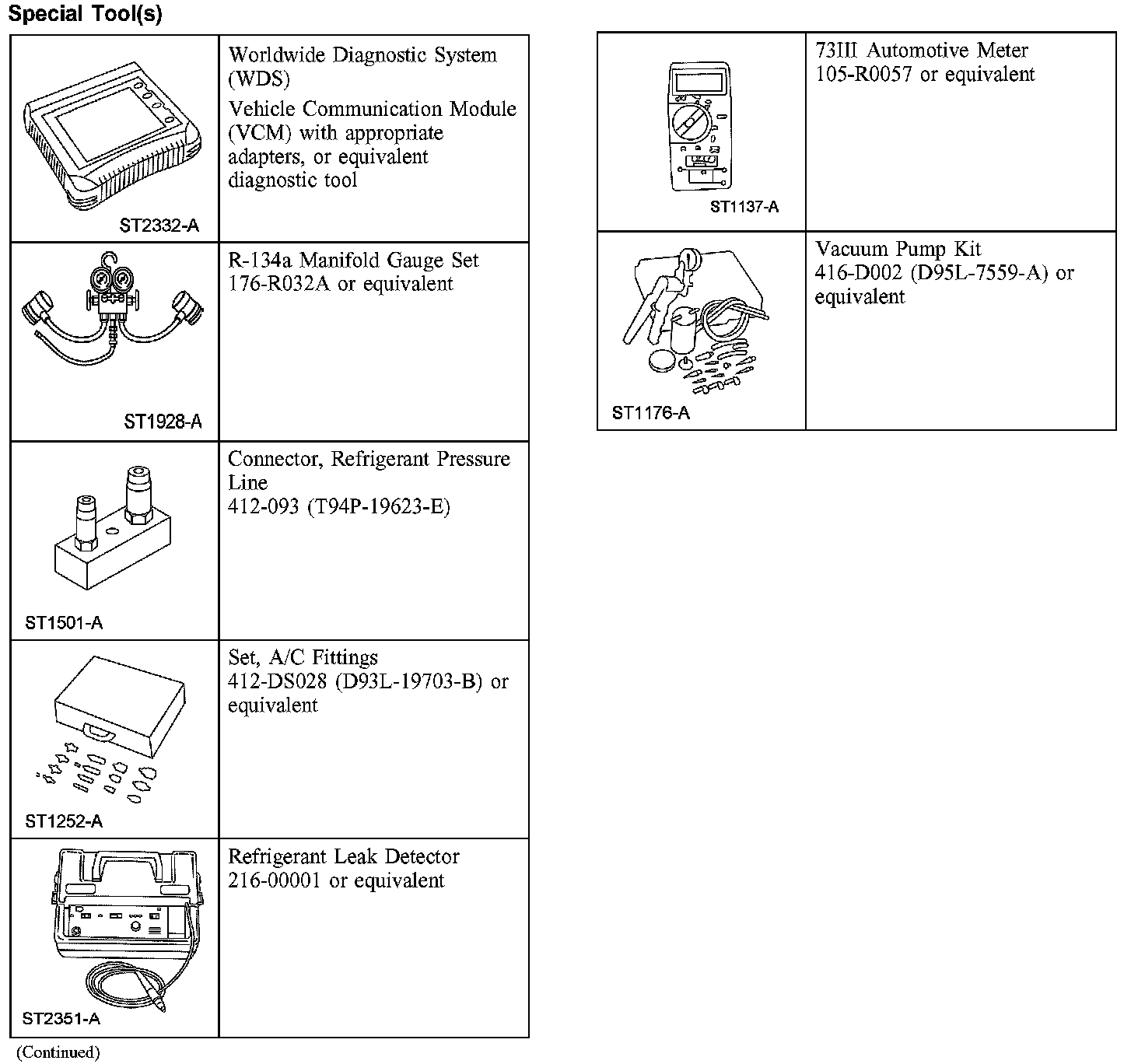 Special Tool(s)

| | |
|---|---|
| ST2332-A | Worldwide Diagnostic System (WDS) Vehicle Communication Module (VCM) with appropriate adapters, or equivalent diagnostic tool |
| ST1928-A | R-134a Manifold Gauge Set 176-R032A or equivalent |
| ST1501-A | Connector, Refrigerant Pressure Line 412-093 (T94P-19623-E) |
| ST1252-A | Set, A/C Fittings 412-DS028 (D93L-19703-B) or equivalent |
| ST2351-A | Refrigerant Leak Detector 216-00001 or equivalent |

(Continued)

| | |
|---|---|
| ST1137-A | 73III Automotive Meter 105-R0057 or equivalent |
| ST1176-A | Vacuum Pump Kit 416-D002 (D95L-7559-A) or equivalent |