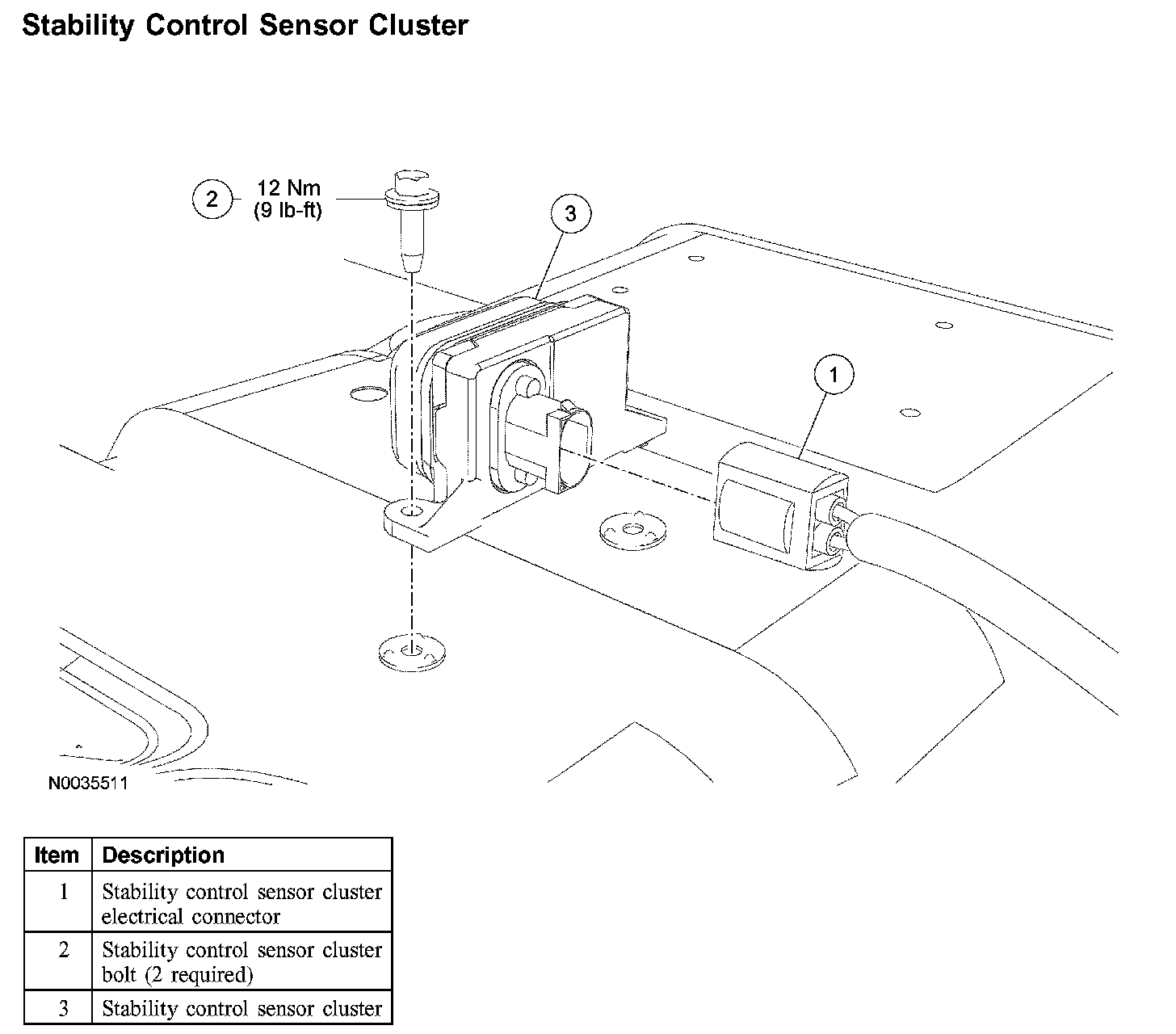 Stability Control Sensor Cluster

2
12 Nm
(9 lb-ft)

3

1

N0035511

| Item | Description |
|---|---|
| 1 | Stability control sensor cluster electrical connector |
| 2 | Stability control sensor cluster bolt (2 required) |
| 3 | Stability control sensor cluster |