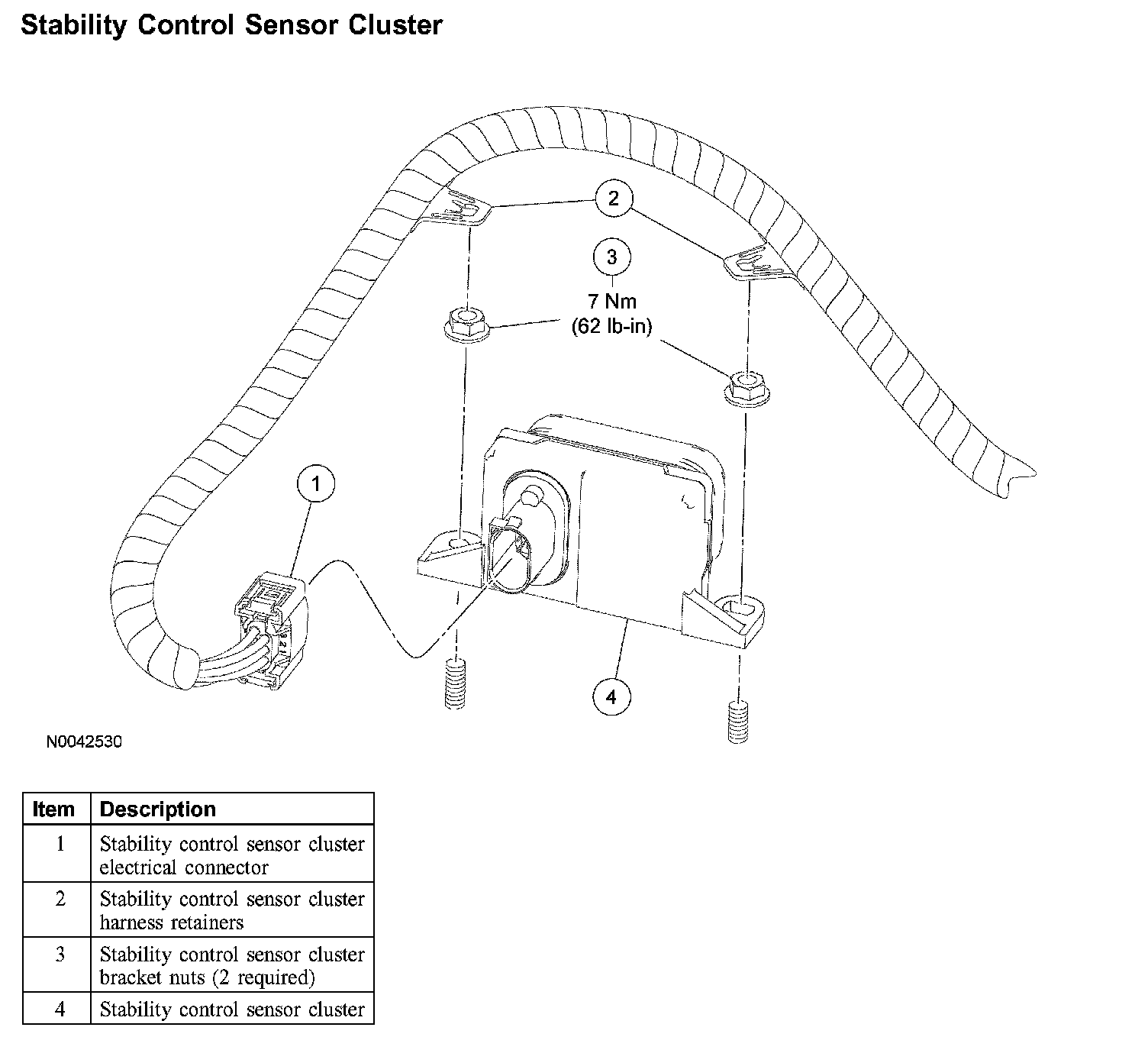 Stability Control Sensor Cluster

2

3
7 Nm
(62 lb-in)

1

4

N0042530

| Item | Description |
|---|---|
| 1 | Stability control sensor cluster electrical connector |
| 2 | Stability control sensor cluster harness retainers |
| 3 | Stability control sensor cluster bracket nuts (2 required) |
| 4 | Stability control sensor cluster |