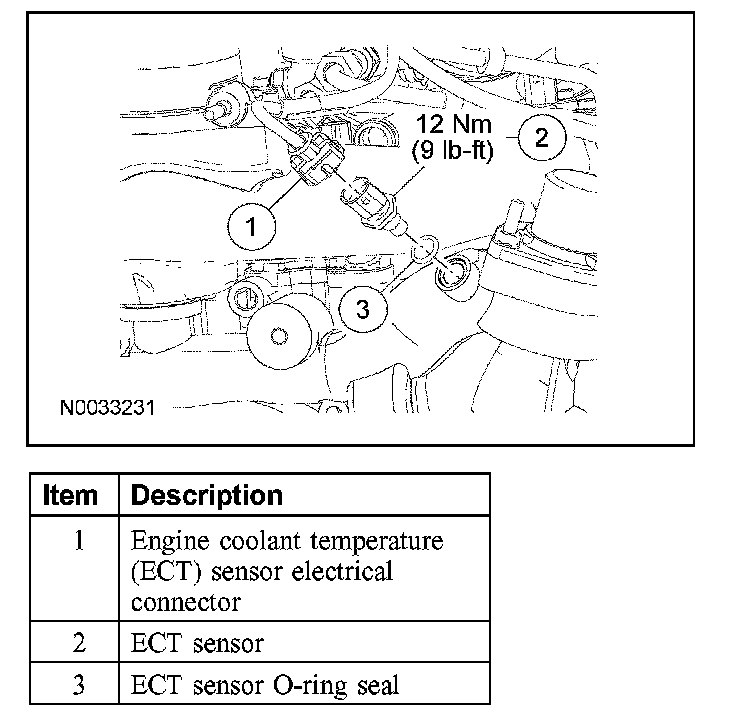 12 Nm
(9 lb-ft)
2
1
3
N0033231

| Item | Description |
|---|---|
| 1 | Engine coolant temperature (ECT) sensor electrical connector |
| 2 | ECT sensor |
| 3 | ECT sensor O-ring seal |