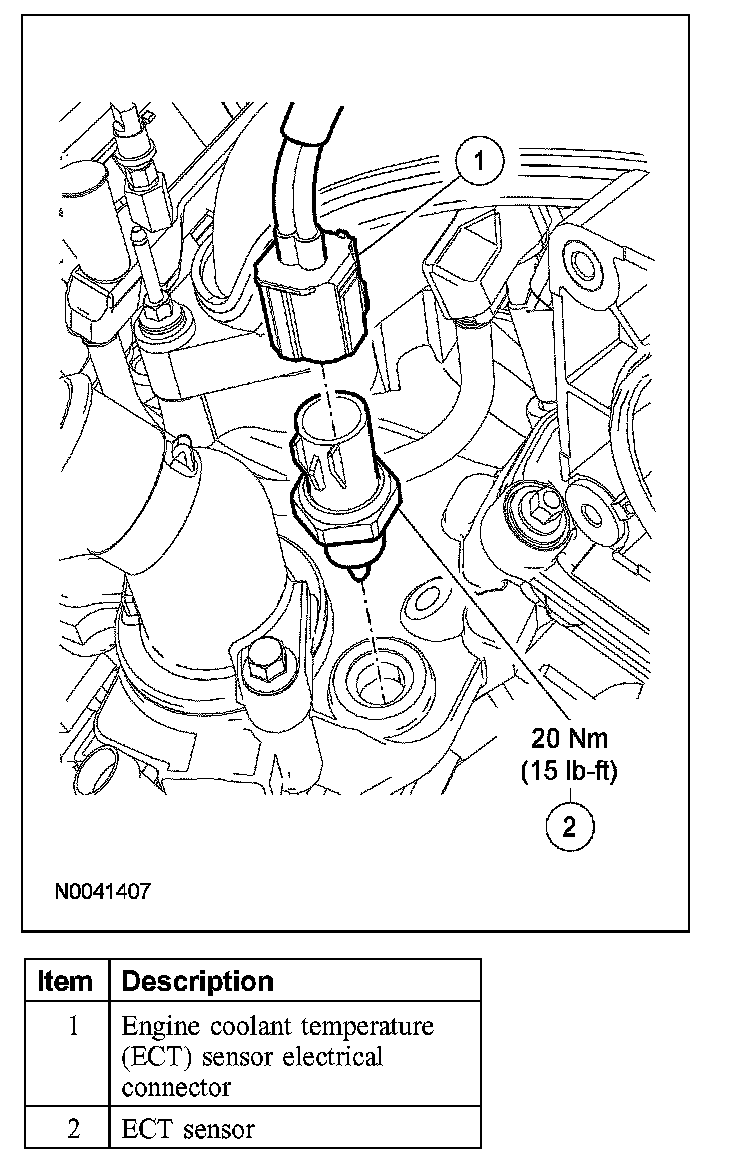 1

20 Nm
(15 lb-ft)

2

N0041407

| Item | Description |
|---|---|
| 1 | Engine coolant temperature (ECT) sensor electrical connector |
| 2 | ECT sensor |