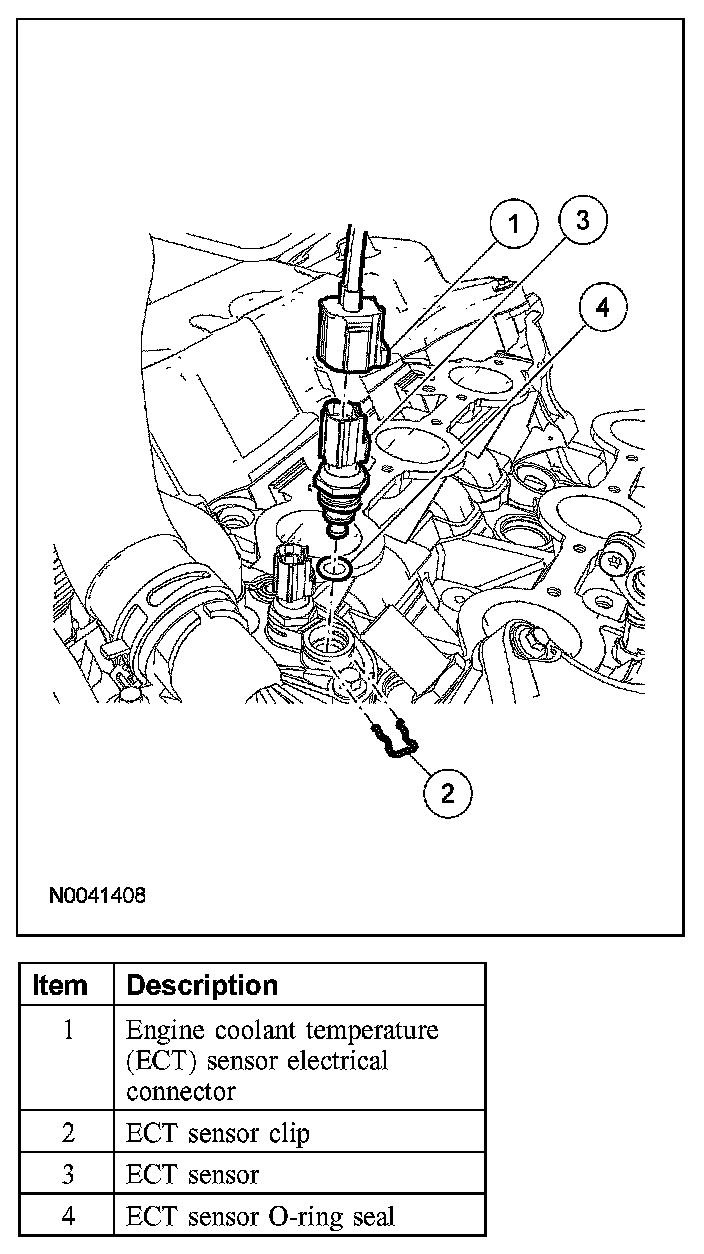 1
3
4
2
N0041408

| Item | Description |
|---|---|
| 1 | Engine coolant temperature (ECT) sensor electrical connector |
| 2 | ECT sensor clip |
| 3 | ECT sensor |
| 4 | ECT sensor O-ring seal |