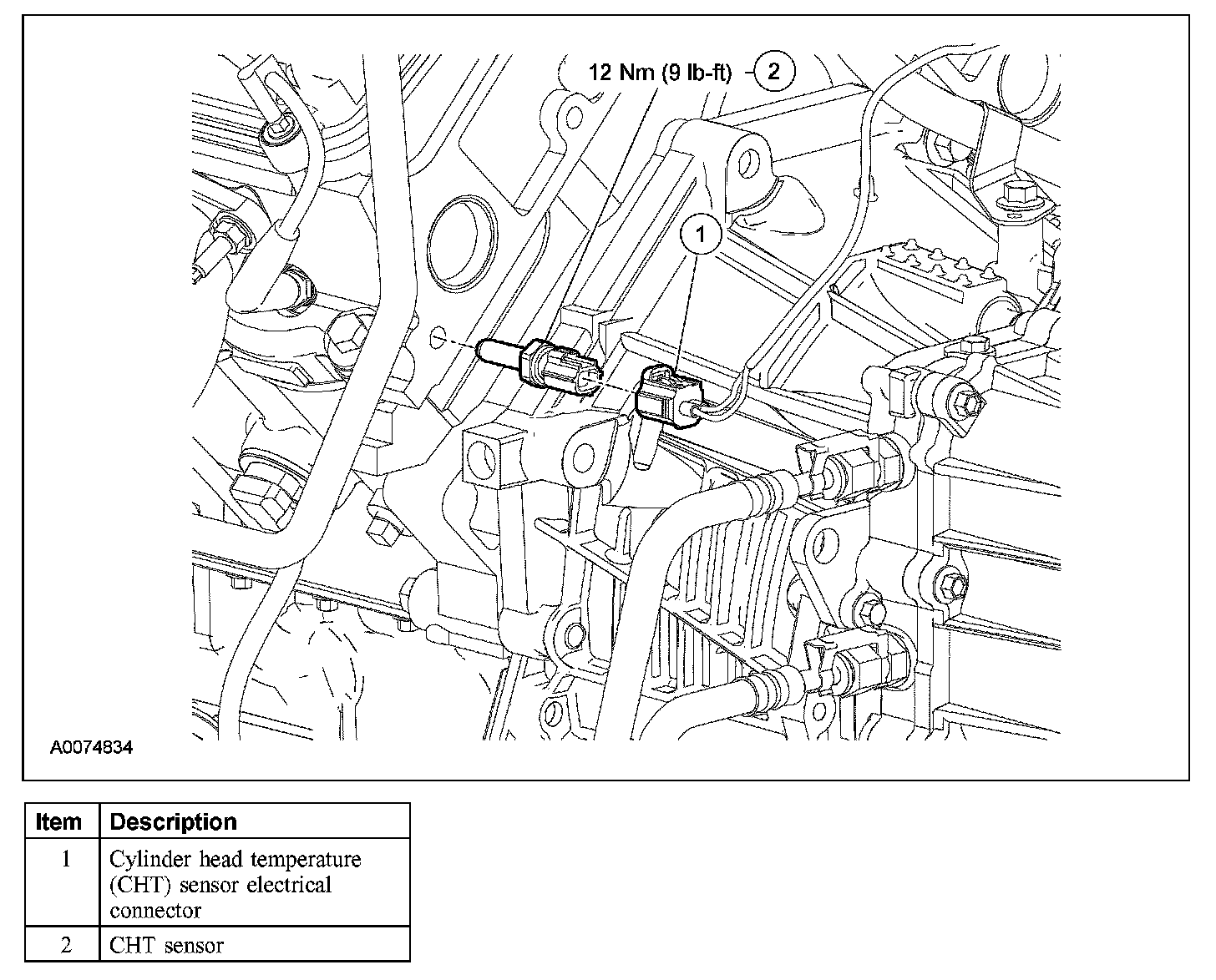 12 Nm (9 lb-ft) 2

1

A0074834

| Item | Description |
|---|---|
| 1 | Cylinder head temperature (CHT) sensor electrical connector |
| 2 | CHT sensor |