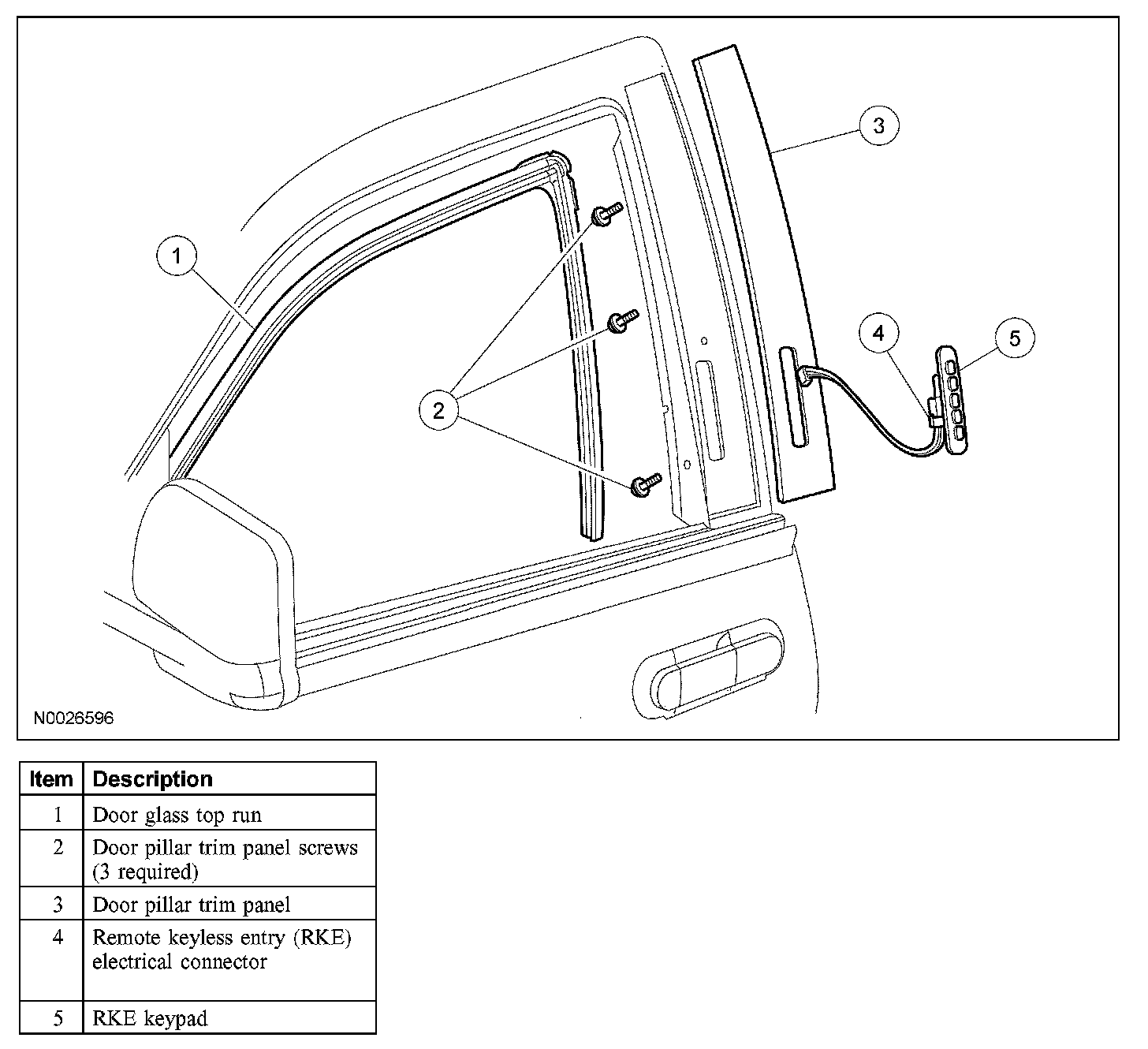 3

1

4

5

2

N0026596

| Item | Description |
|---|---|
| 1 | Door glass top run |
| 2 | Door pillar trim panel screws (3 required) |
| 3 | Door pillar trim panel |
| 4 | Remote keyless entry (RKE) electrical connector |
| 5 | RKE keypad |