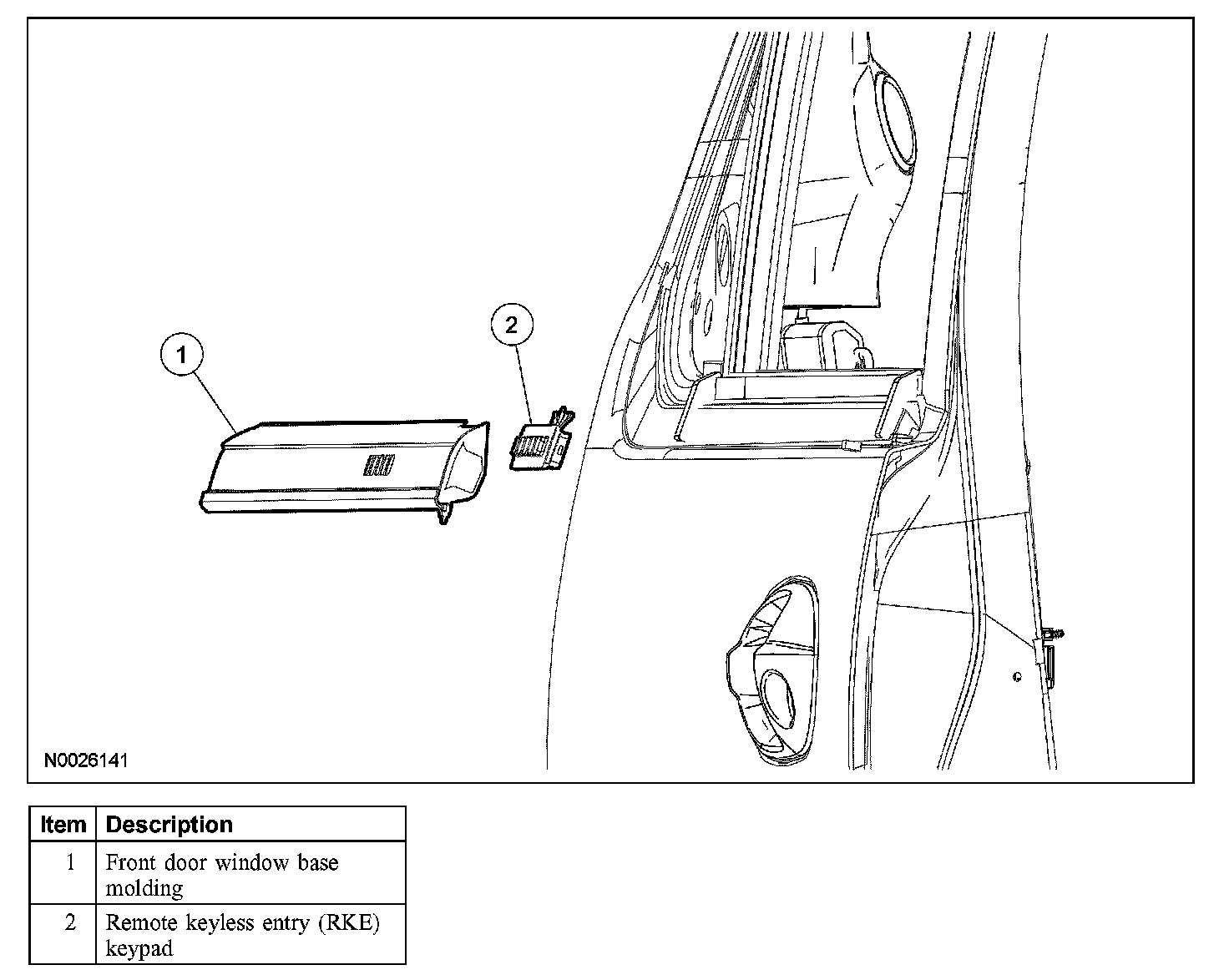 1

2

N0026141

| Item | Description |
|---|---|
| 1 | Front door window base molding |
| 2 | Remote keyless entry (RKE) keypad |