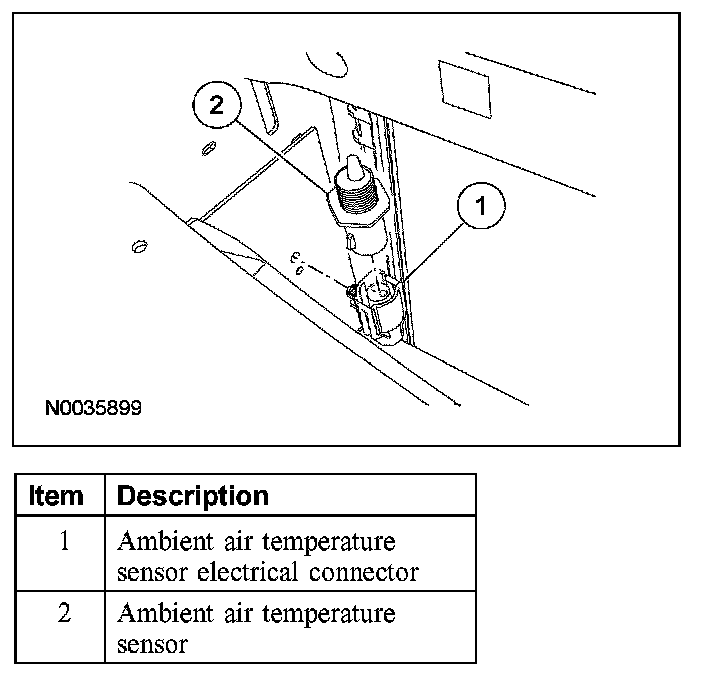 2

1

N0035899

| Item | Description |
|---|---|
| 1 | Ambient air temperature sensor electrical connector |
| 2 | Ambient air temperature sensor |