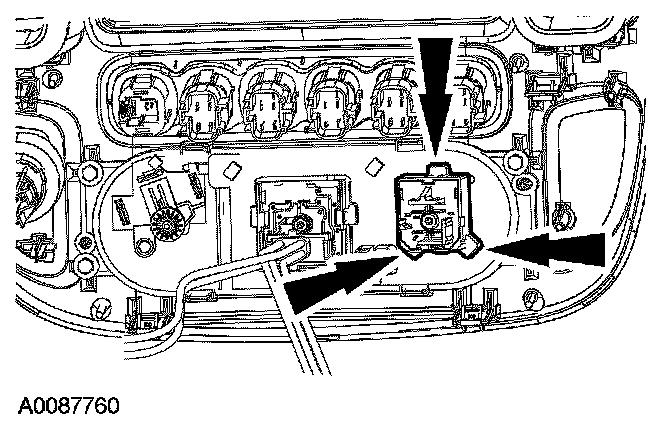 A0087760