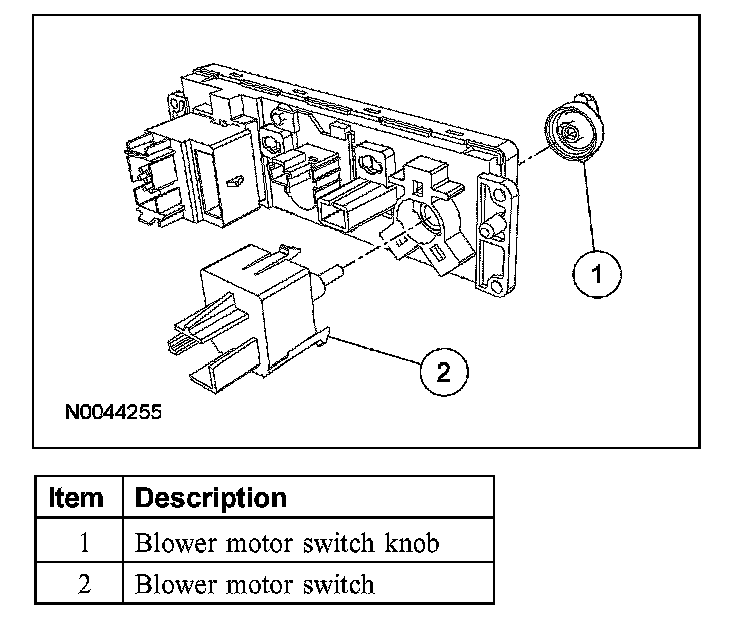 1

2

N0044255

| Item | Description |
|---|---|
| 1 | Blower motor switch knob |
| 2 | Blower motor switch |