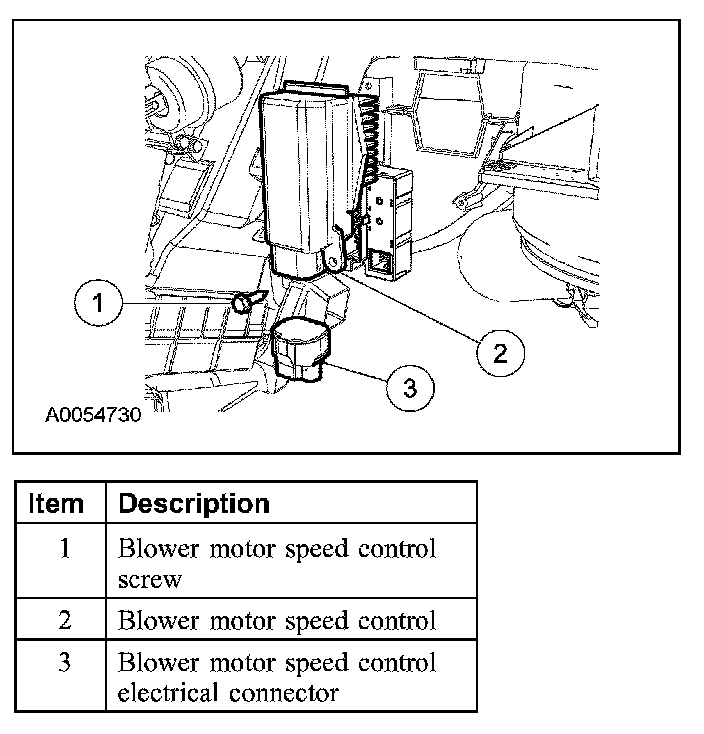 1
2
3
A0054730

| Item | Description |
|---|---|
| 1 | Blower motor speed control screw |
| 2 | Blower motor speed control |
| 3 | Blower motor speed control electrical connector |