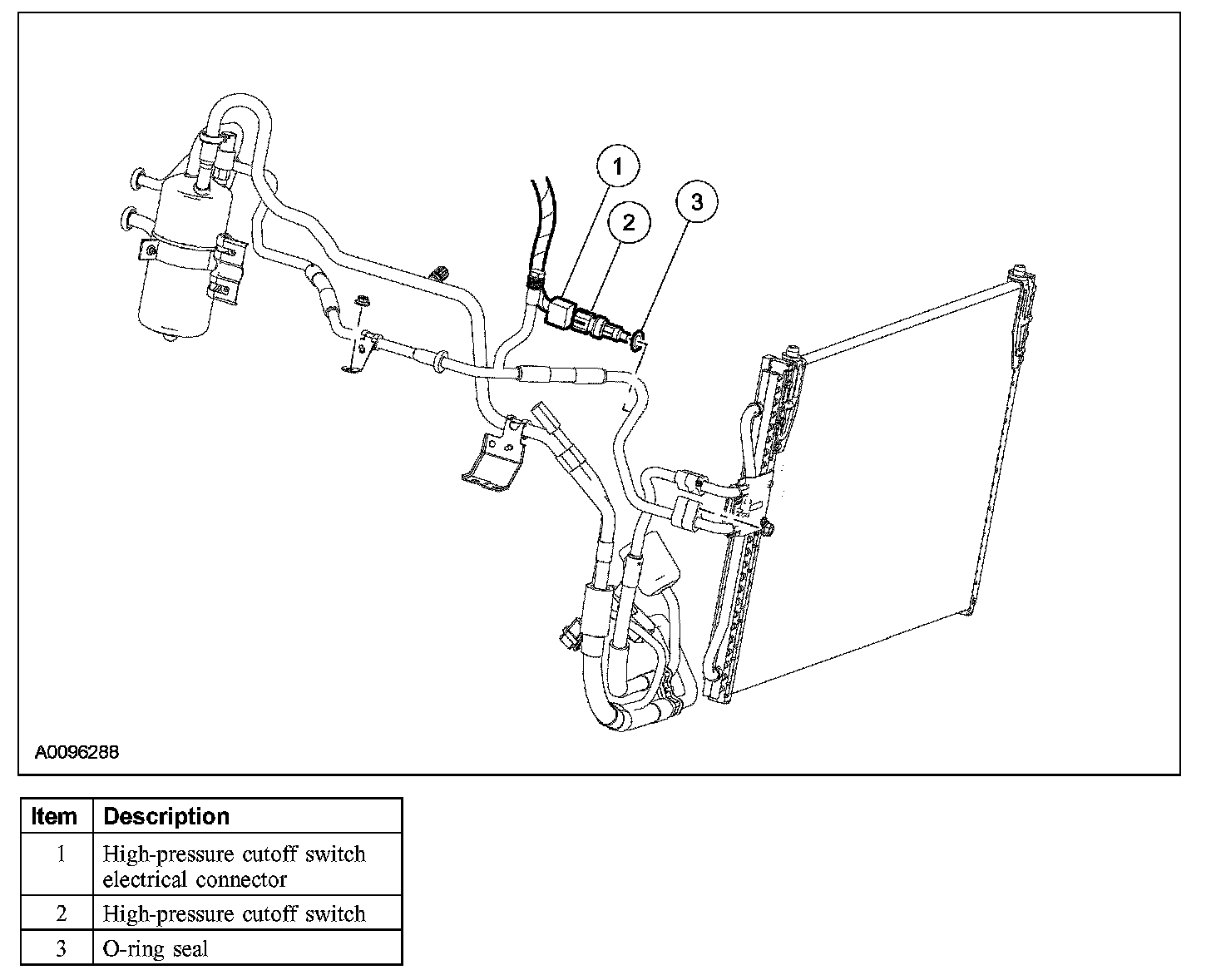 1
2
3

A0096288

| Item | Description |
|---|---|
| 1 | High-pressure cutoff switch electrical connector |
| 2 | High-pressure cutoff switch |
| 3 | O-ring seal |