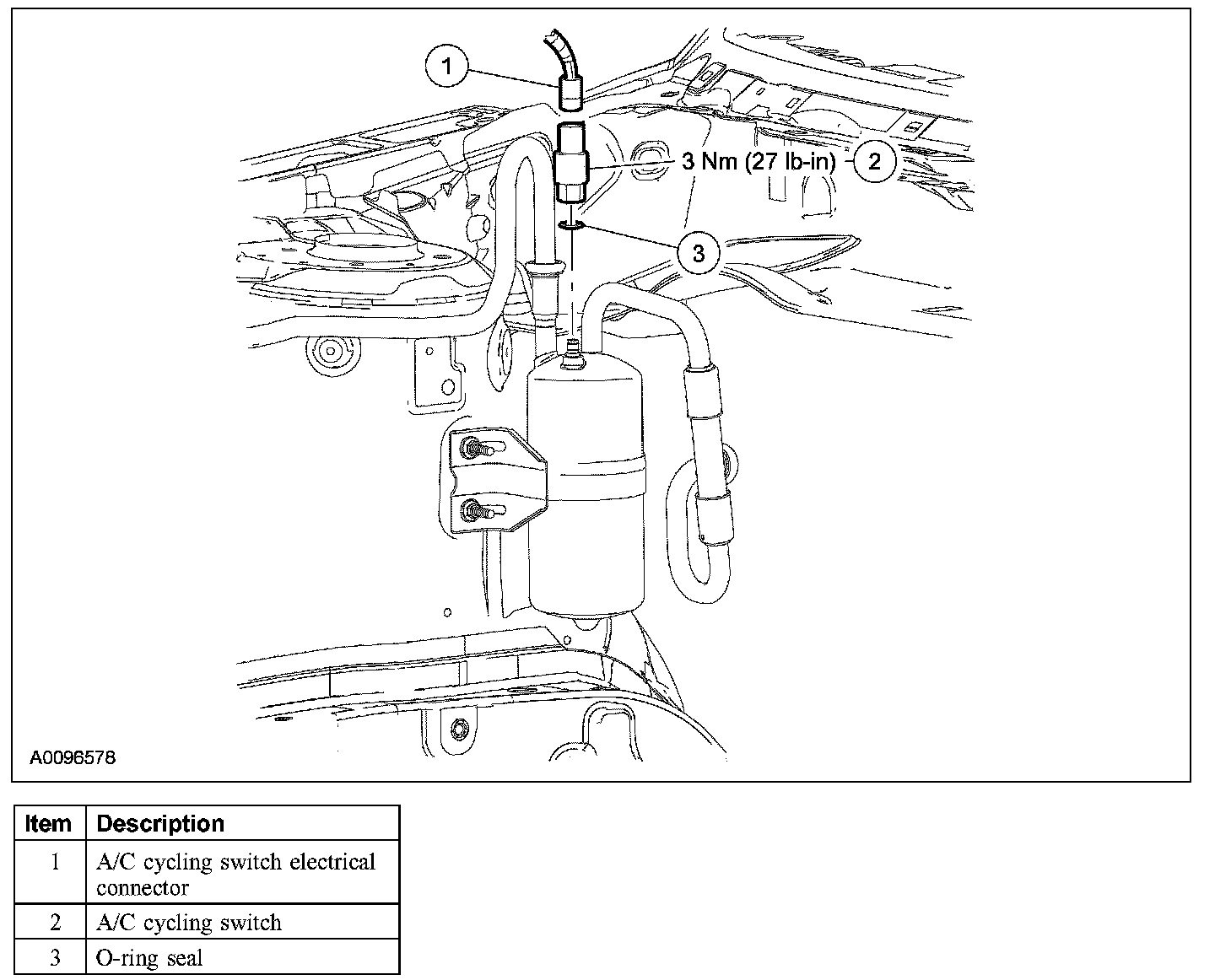 1

3 Nm (27 lb-in)

2

3

A0096578

| Item | Description |
|---|---|
| 1 | A/C cycling switch electrical connector |
| 2 | A/C cycling switch |
| 3 | O-ring seal |