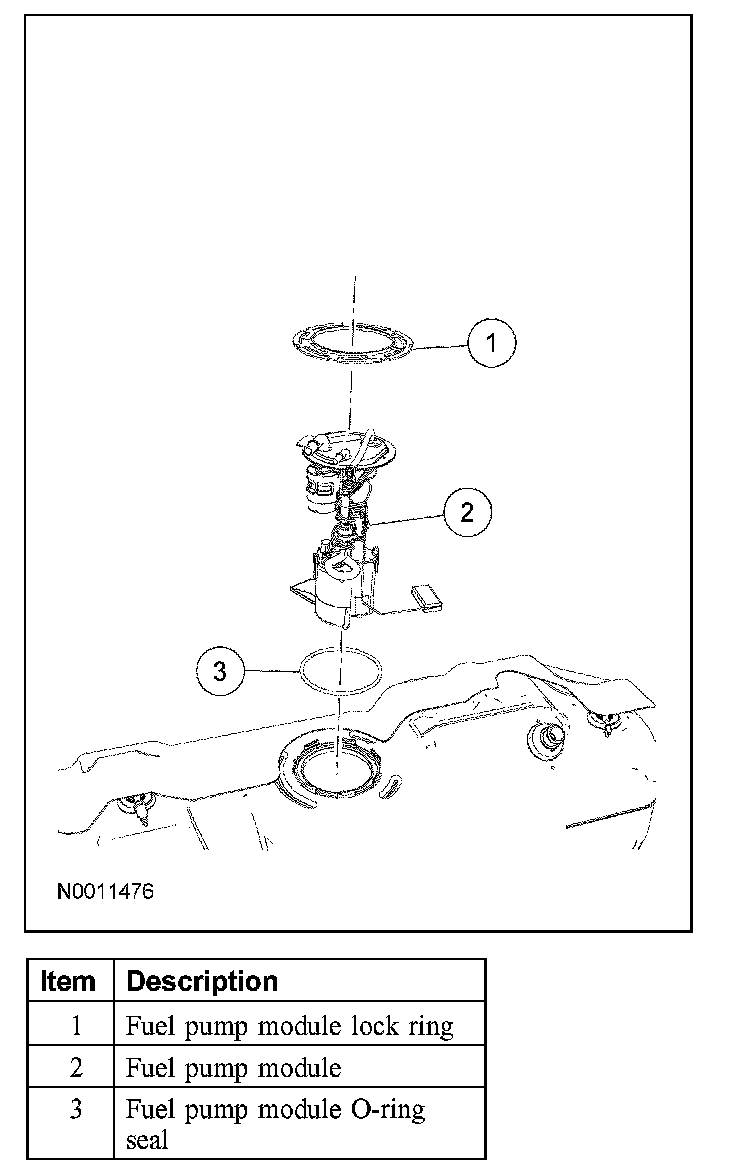 1

2

3

N0011476

| Item | Description |
|---|---|
| 1 | Fuel pump module lock ring |
| 2 | Fuel pump module |
| 3 | Fuel pump module O-ring seal |