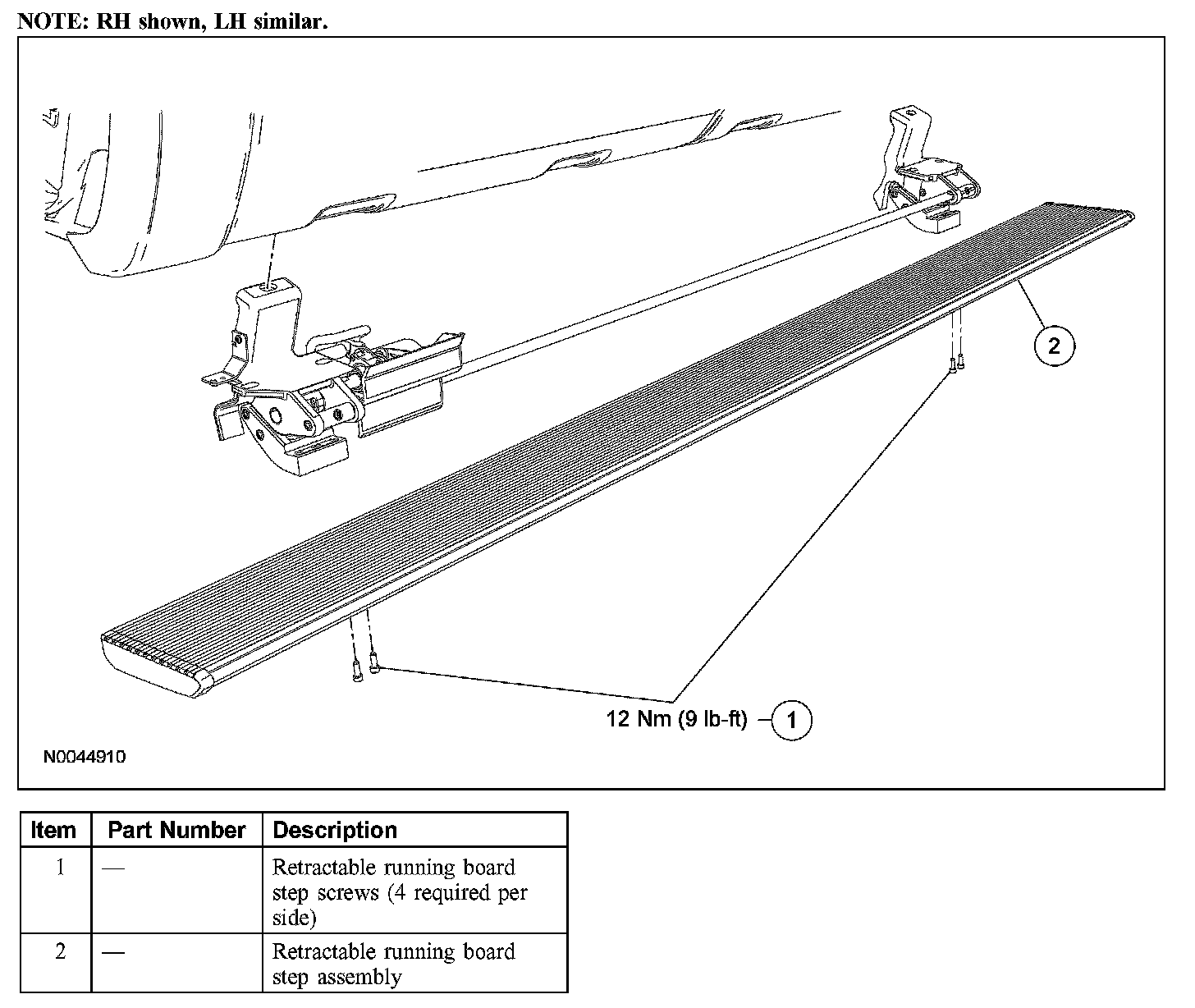 NOTE: RH shown, LH similar.

2

12 Nm (9 lb-ft) 1

N0044910

| Item | Part Number | Description |
|---|---|---|
| 1 | — | Retractable running board step screws (4 required per side) |
| 2 | — | Retractable running board step assembly |