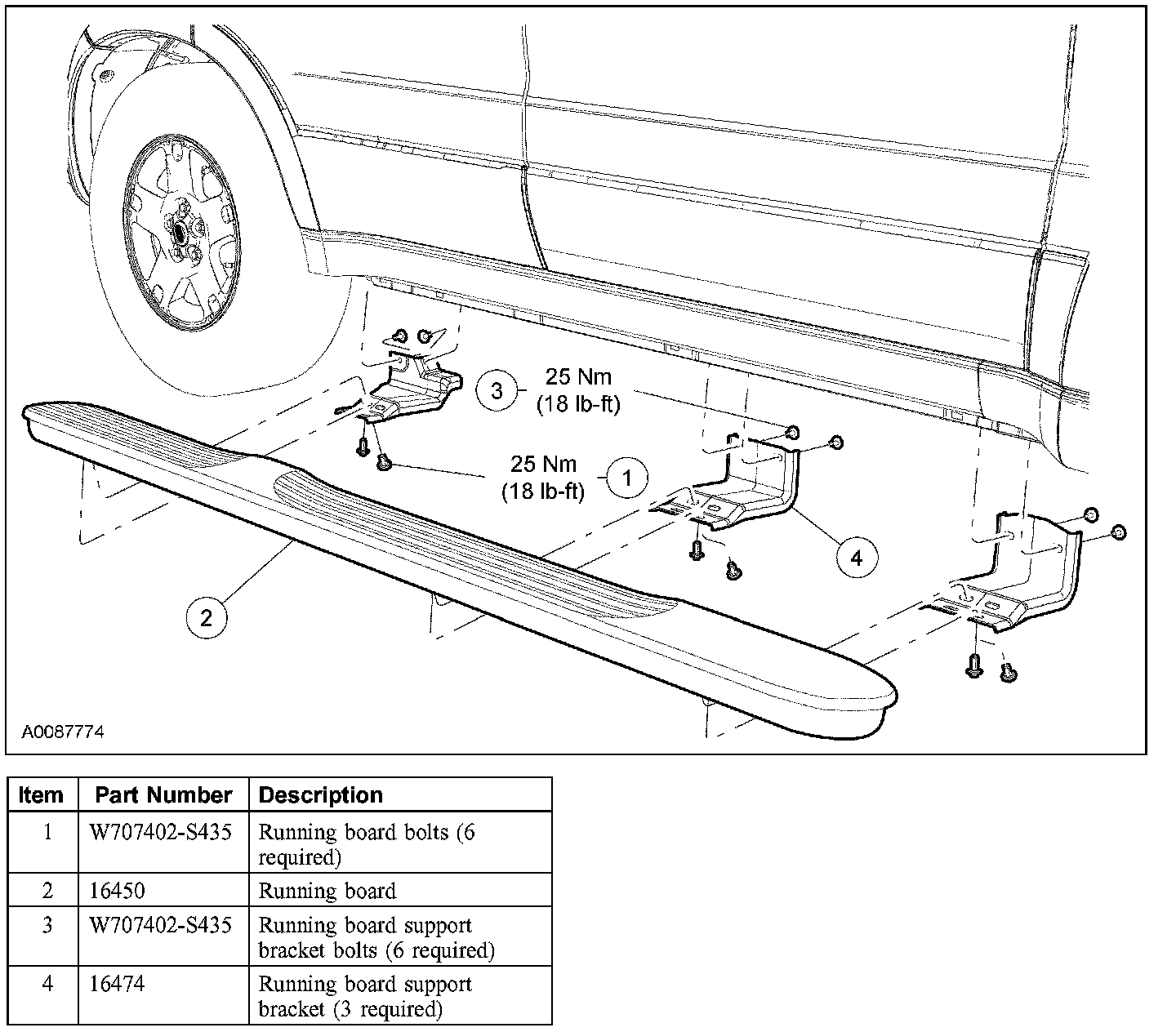 3
25 Nm
(18 lb-ft)

25 Nm
(18 lb-ft)
1

4

2

A0087774

| Item | Part Number | Description |
|---|---|---|
| 1 | W707402-S435 | Running board bolts (6 required) |
| 2 | 16450 | Running board |
| 3 | W707402-S435 | Running board support bracket bolts (6 required) |
| 4 | 16474 | Running board support bracket (3 required) |