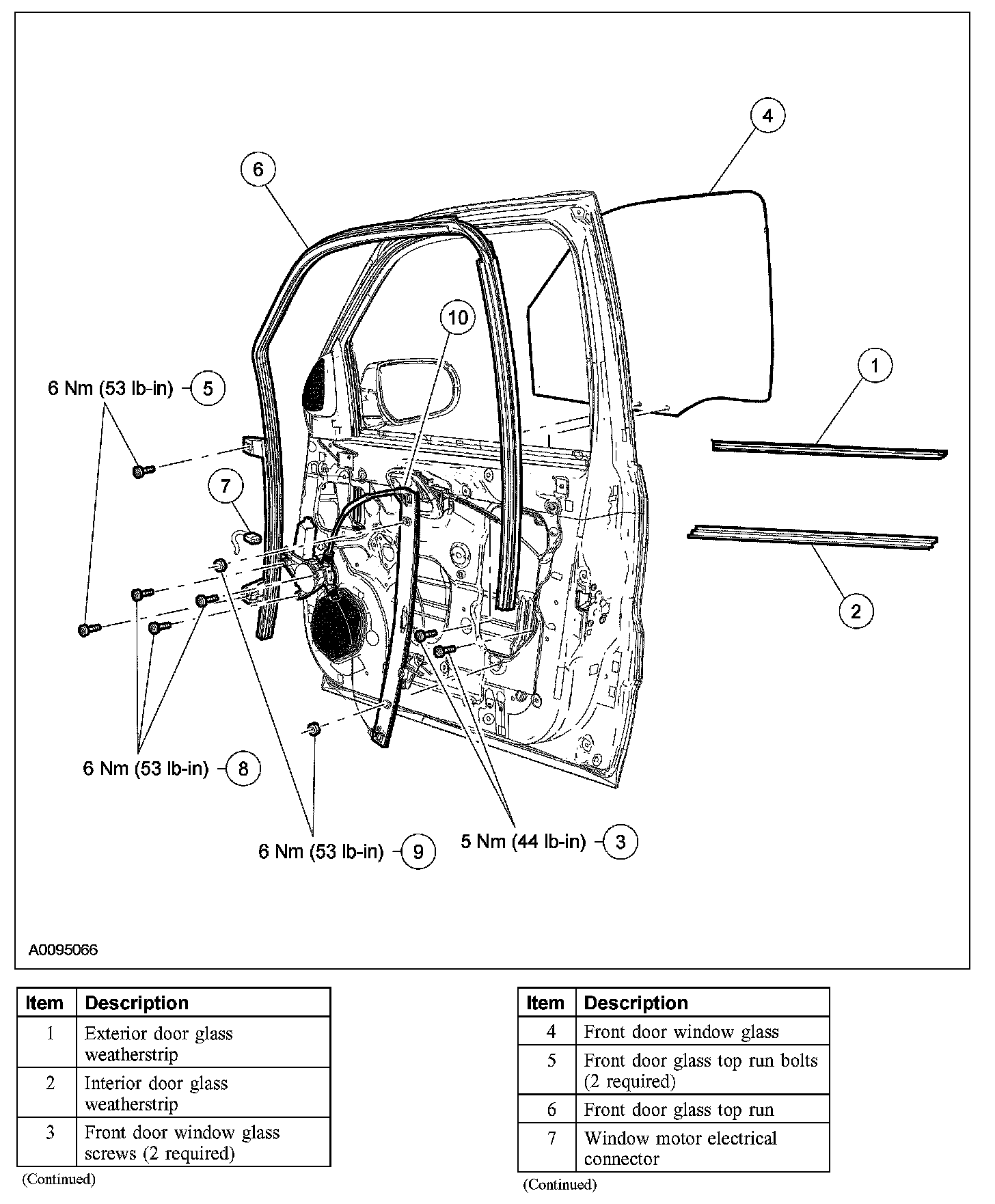 4

6

10

1

6 Nm (53 lb-in) 5

7

2

6 Nm (53 lb-in) 8

6 Nm (53 lb-in) 9

5 Nm (44 lb-in) 3

A0095066

| Item | Description |
|---|---|
| 1 | Exterior door glass weatherstrip |
| 2 | Interior door glass weatherstrip |
| 3 | Front door window glass screws (2 required) |

(Continued)

| Item | Description |
|---|---|
| 4 | Front door window glass |
| 5 | Front door glass top run bolts (2 required) |
| 6 | Front door glass top run |
| 7 | Window motor electrical connector |

(Continued)