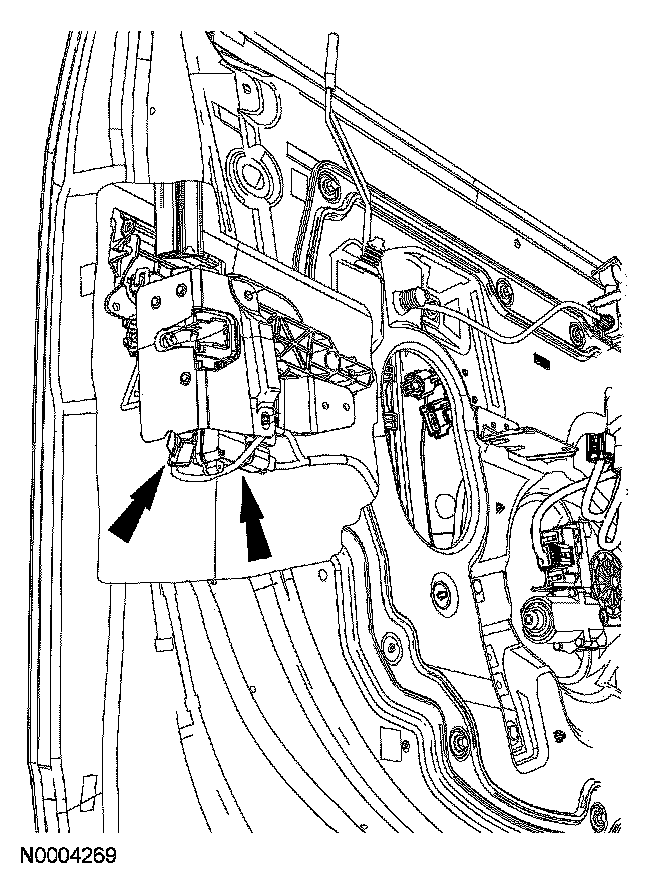 N0004269