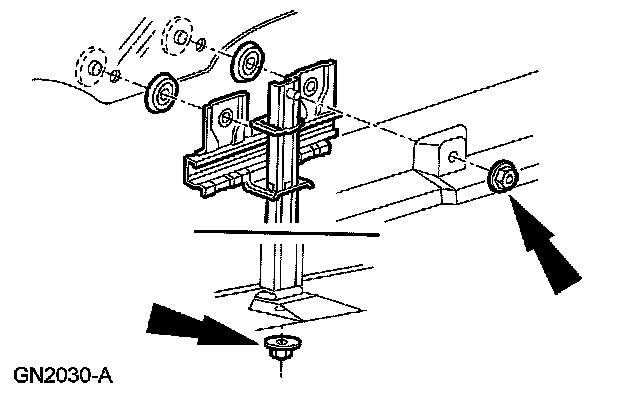 GN2030-A