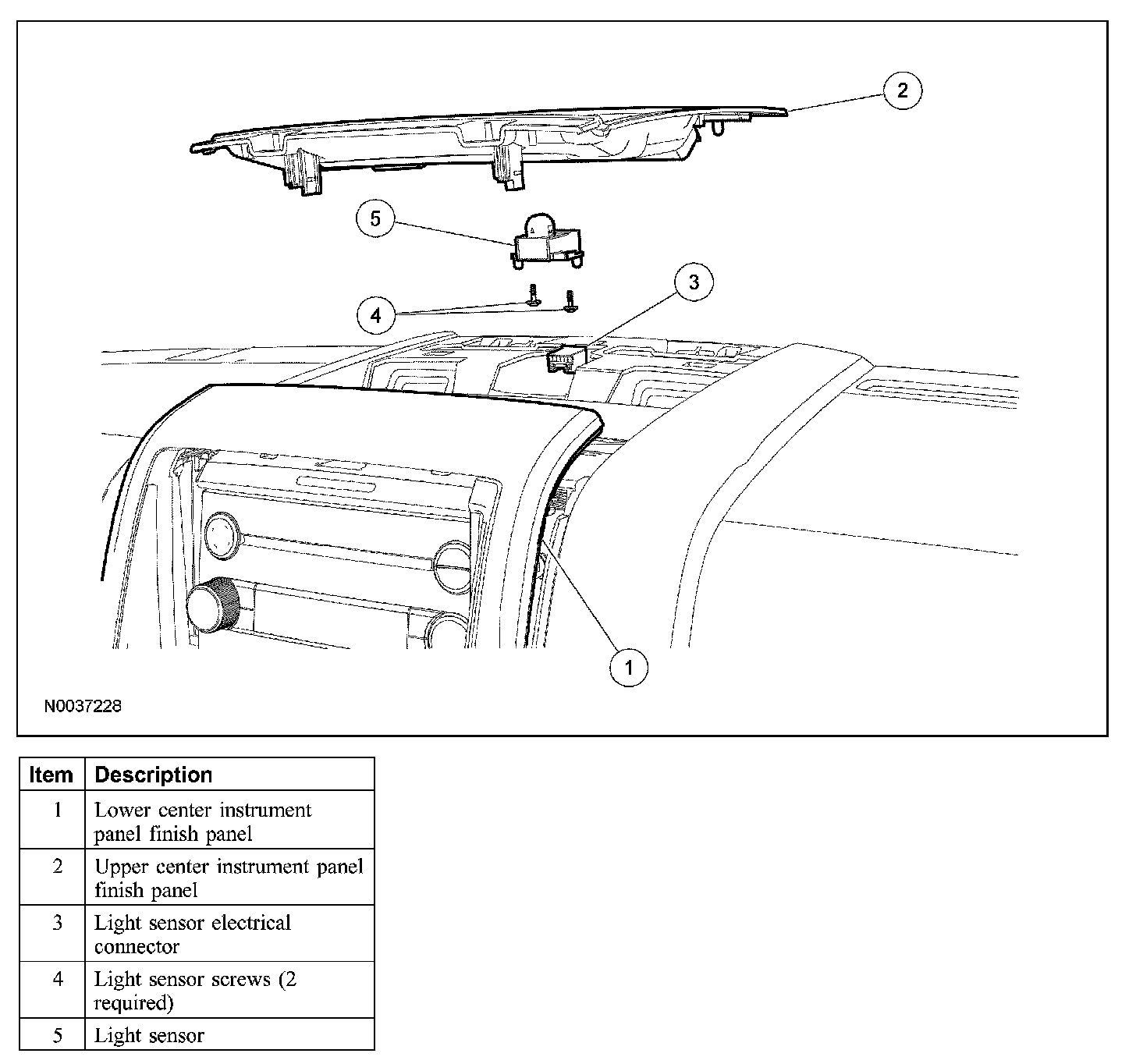 2

5

3

4

1

N0037228

| Item | Description |
|---|---|
| 1 | Lower center instrument panel finish panel |
| 2 | Upper center instrument panel finish panel |
| 3 | Light sensor electrical connector |
| 4 | Light sensor screws (2 required) |
| 5 | Light sensor |