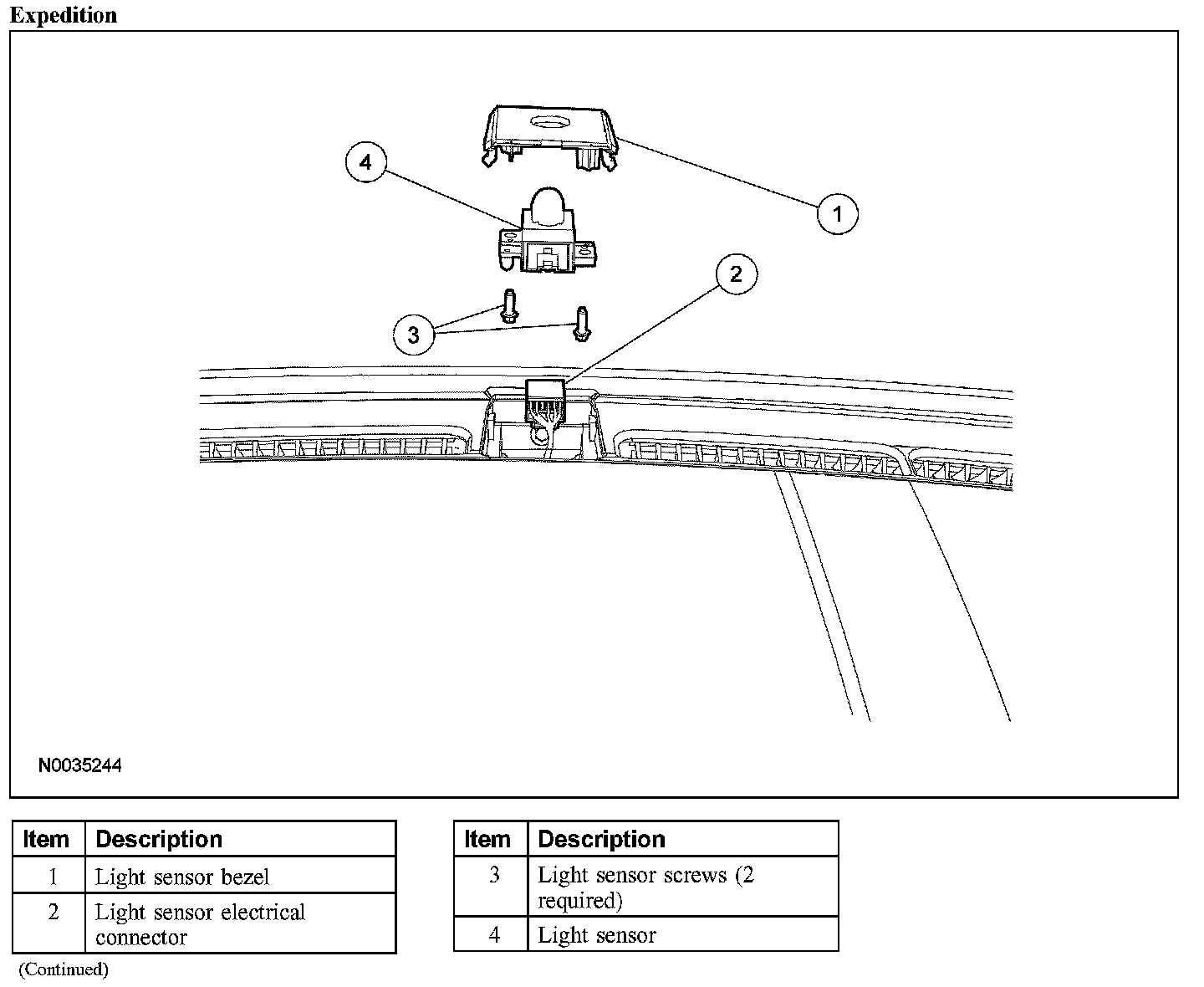 Expedition

4

1

2

3

N0035244

| Item | Description |
|---|---|
| 1 | Light sensor bezel |
| 2 | Light sensor electrical connector |

(Continued)

| Item | Description |
|---|---|
| 3 | Light sensor screws (2 required) |
| 4 | Light sensor |