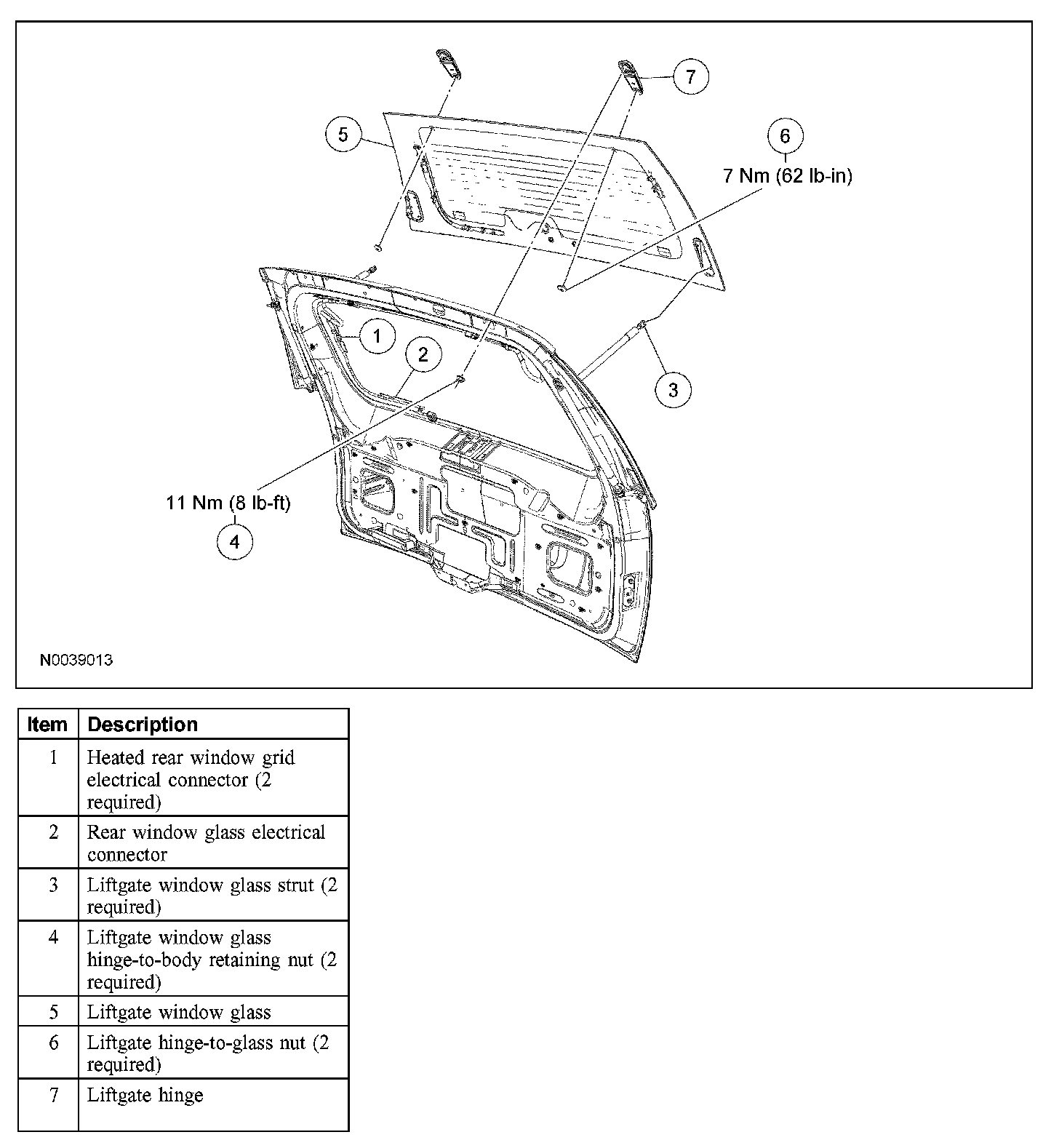 7

5

6

7 Nm (62 lb-in)

1

2

3

11 Nm (8 lb-ft)

4

N0039013

| Item | Description |
|---|---|
| 1 | Heated rear window grid electrical connector (2 required) |
| 2 | Rear window glass electrical connector |
| 3 | Liftgate window glass strut (2 required) |
| 4 | Liftgate window glass hinge-to-body retaining nut (2 required) |
| 5 | Liftgate window glass |
| 6 | Liftgate hinge-to-glass nut (2 required) |
| 7 | Liftgate hinge |