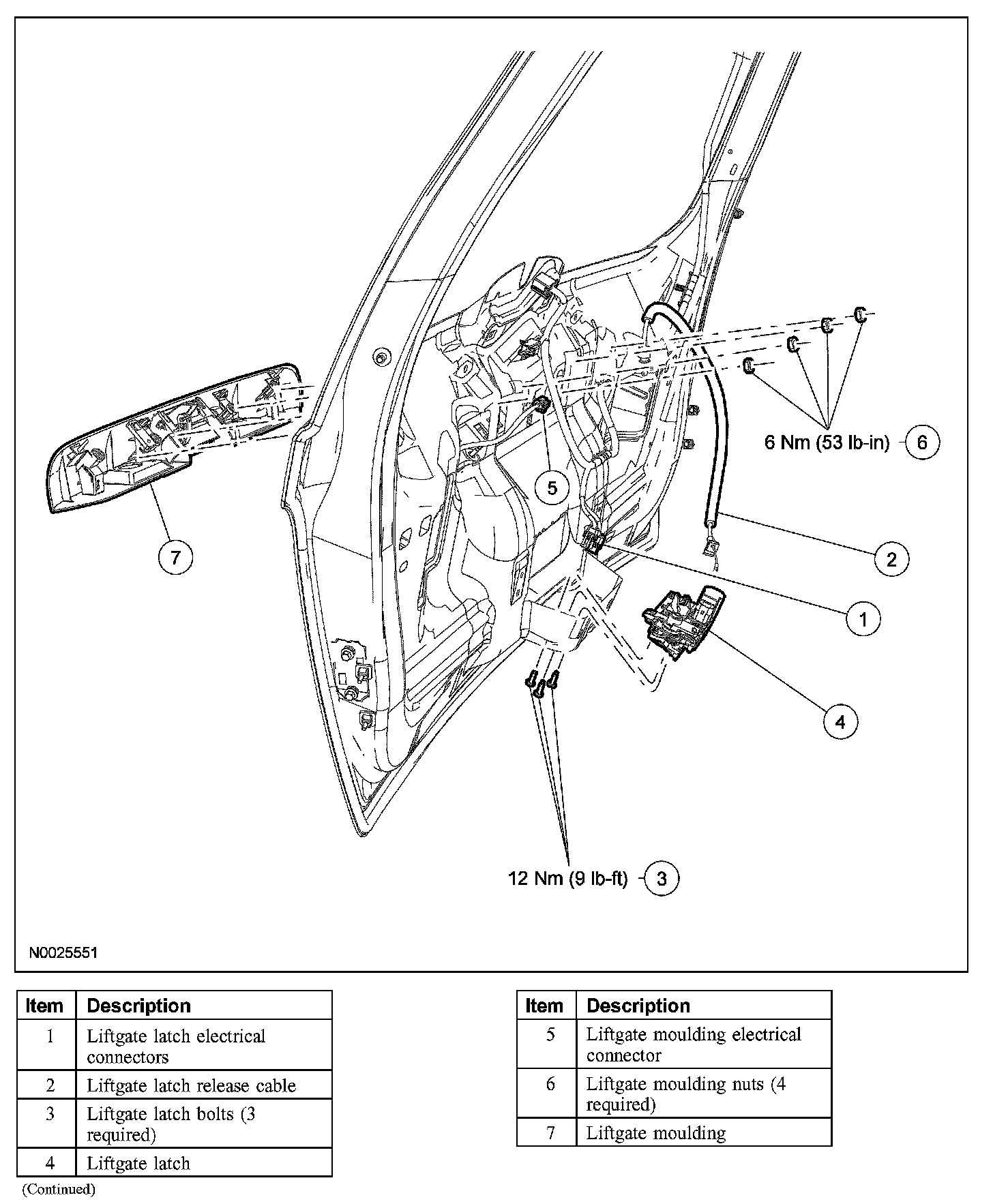 6 Nm (53 lb-in) 6

5

7

2

1

4

12 Nm (9 lb-ft) 3

N0025551

| Item | Description |
|---|---|
| 1 | Liftgate latch electrical connectors |
| 2 | Liftgate latch release cable |
| 3 | Liftgate latch bolts (3 required) |
| 4 | Liftgate latch |

(Continued)

| Item | Description |
|---|---|
| 5 | Liftgate moulding electrical connector |
| 6 | Liftgate moulding nuts (4 required) |
| 7 | Liftgate moulding |