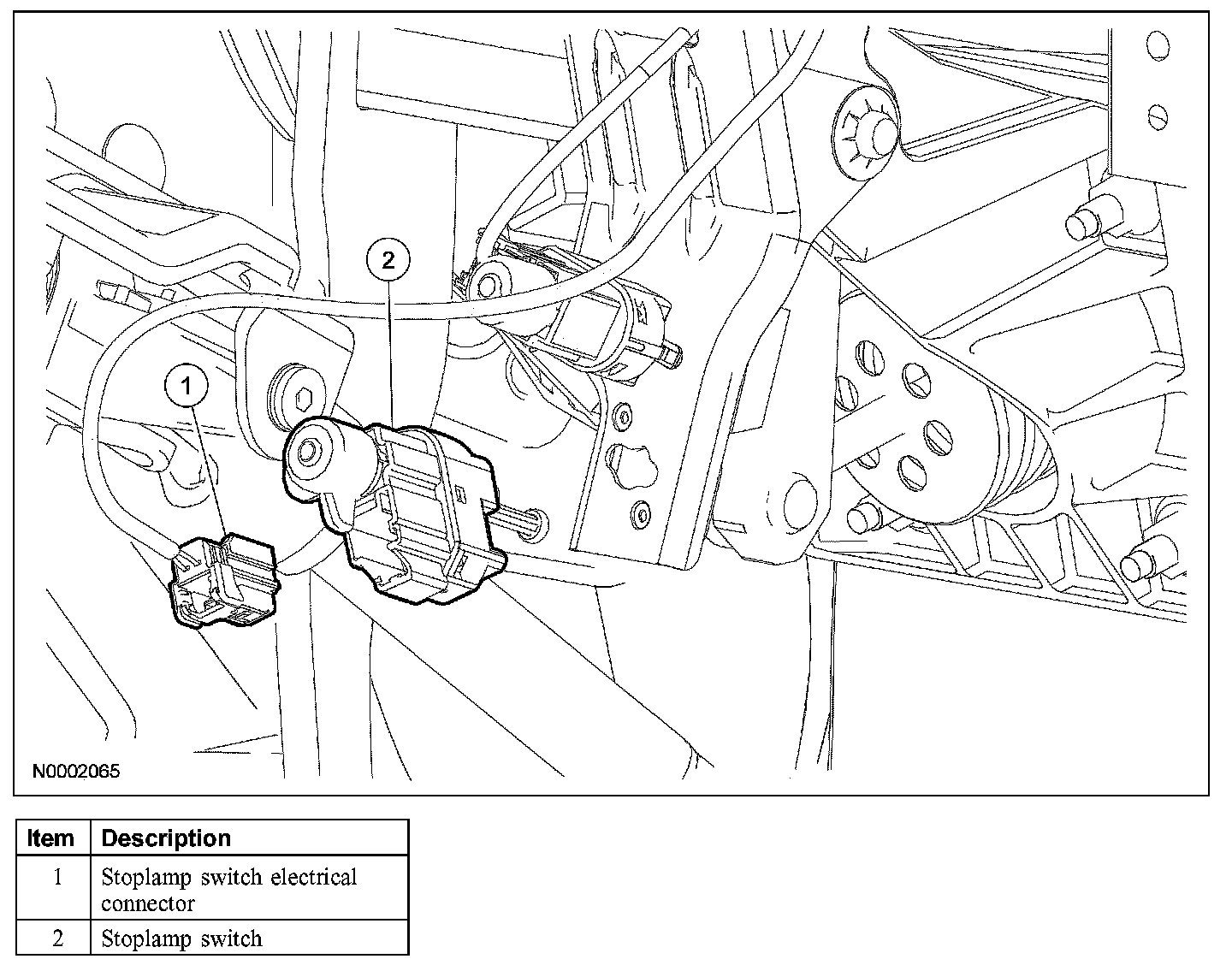 2

1

N0002065

| Item | Description |
|---|---|
| 1 | Stoplamp switch electrical connector |
| 2 | Stoplamp switch |