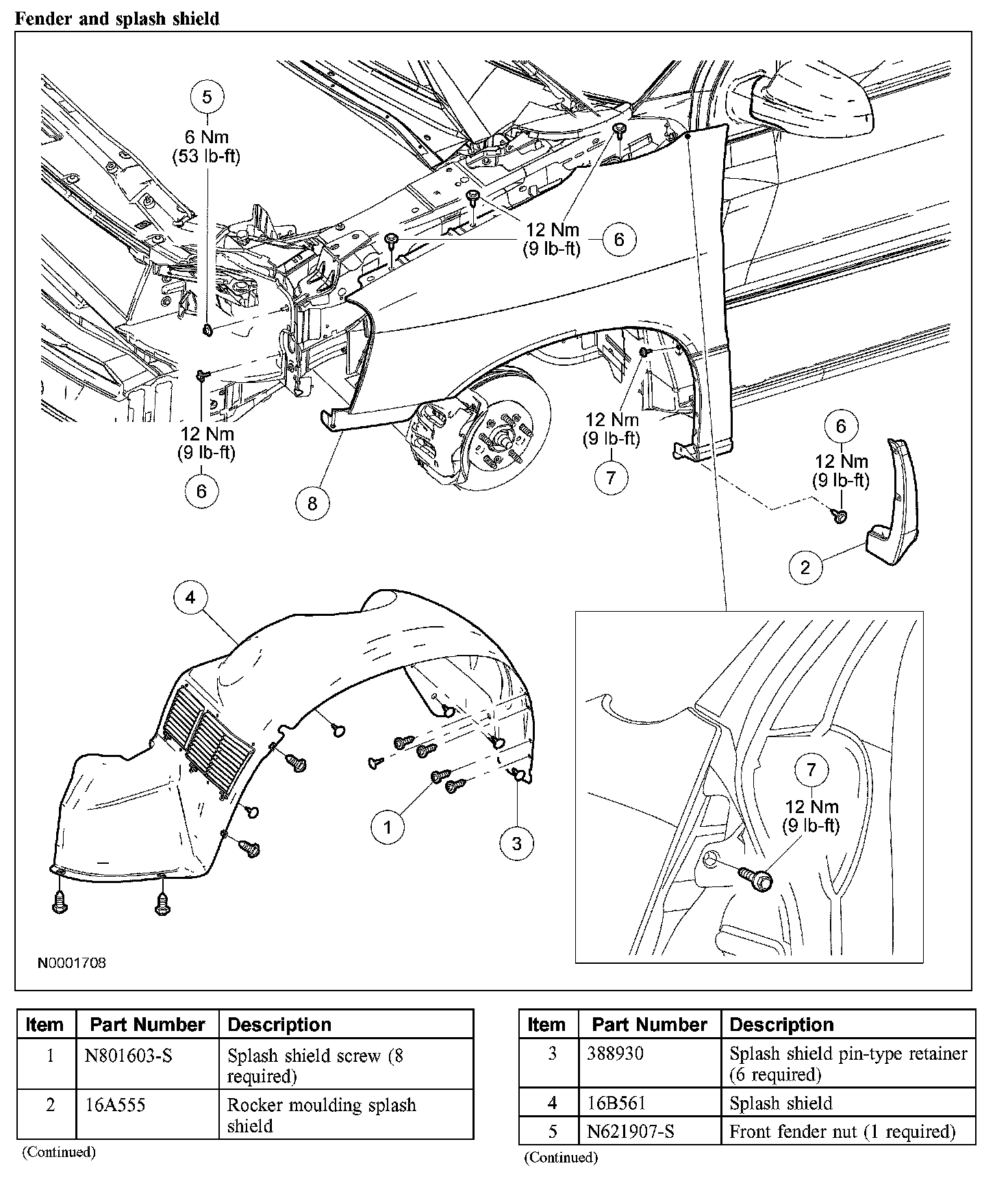 Fender and splash shield

5
6 Nm
(53 lb-ft)

12 Nm
(9 lb-ft)
6

12 Nm
(9 lb-ft)
6

8

12 Nm
(9 lb-ft)
7

6
12 Nm
(9 lb-ft)

2

4

1

3

7
12 Nm
(9 lb-ft)

N0001708

| Item | Part Number | Description |
|---|---|---|
| 1 | N801603-S | Splash shield screw (8 required) |
| 2 | 16A555 | Rocker moulding splash shield |

(Continued)

| Item | Part Number | Description |
|---|---|---|
| 3 | 388930 | Splash shield pin-type retainer (6 required) |
| 4 | 16B561 | Splash shield |
| 5 | N621907-S | Front fender nut (1 required) |

(Continued)