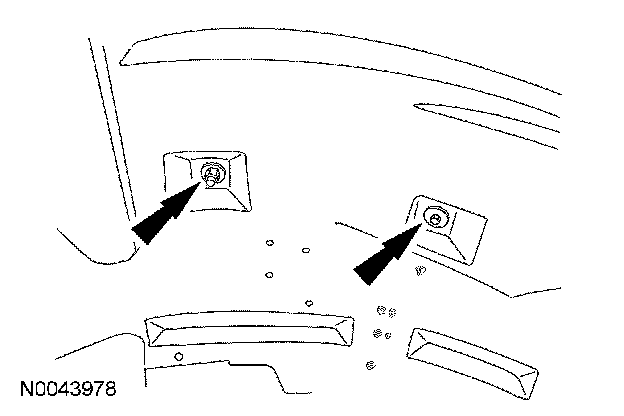 N0043978