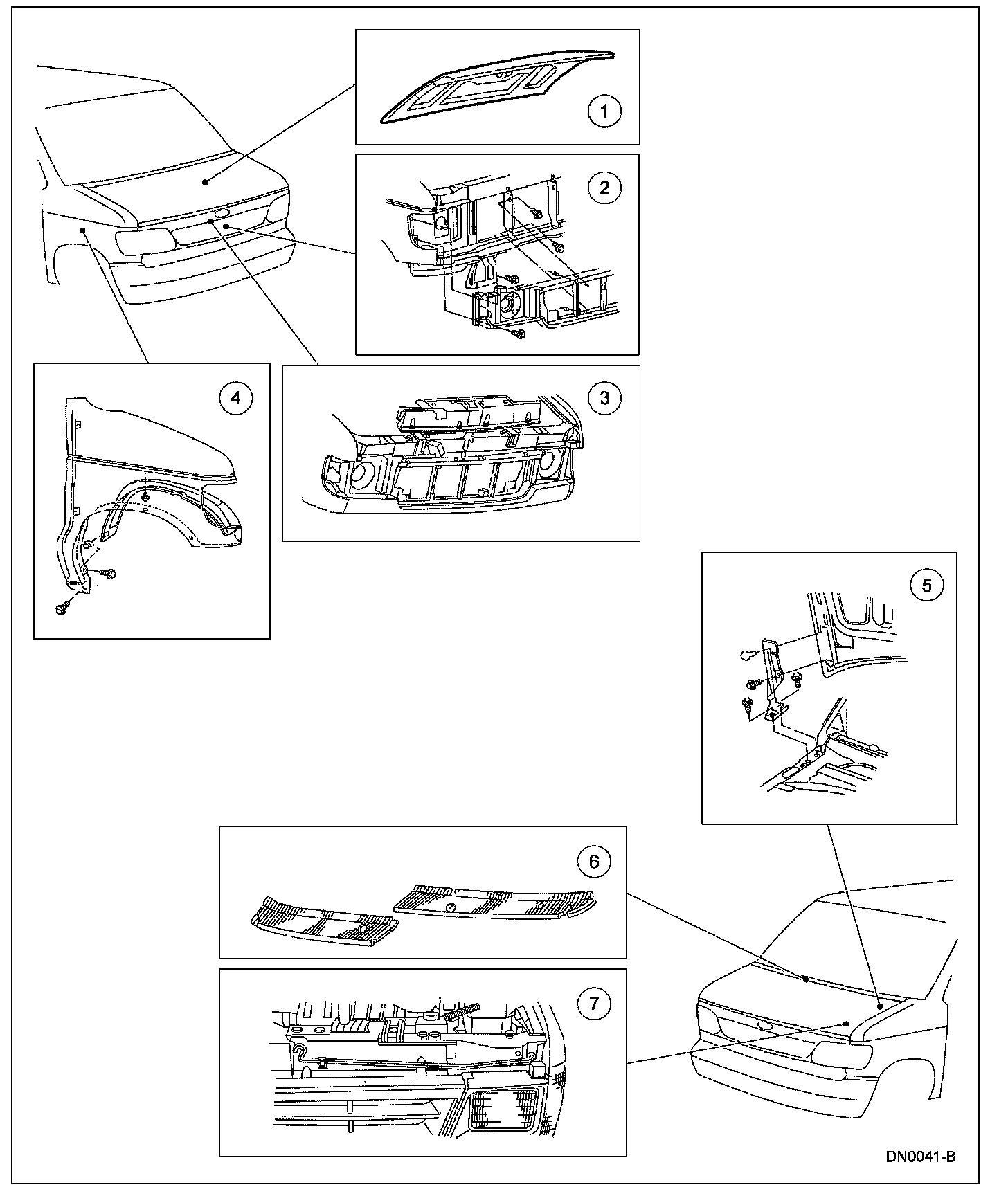 1
2
4
3
5
6
7
DN0041-B