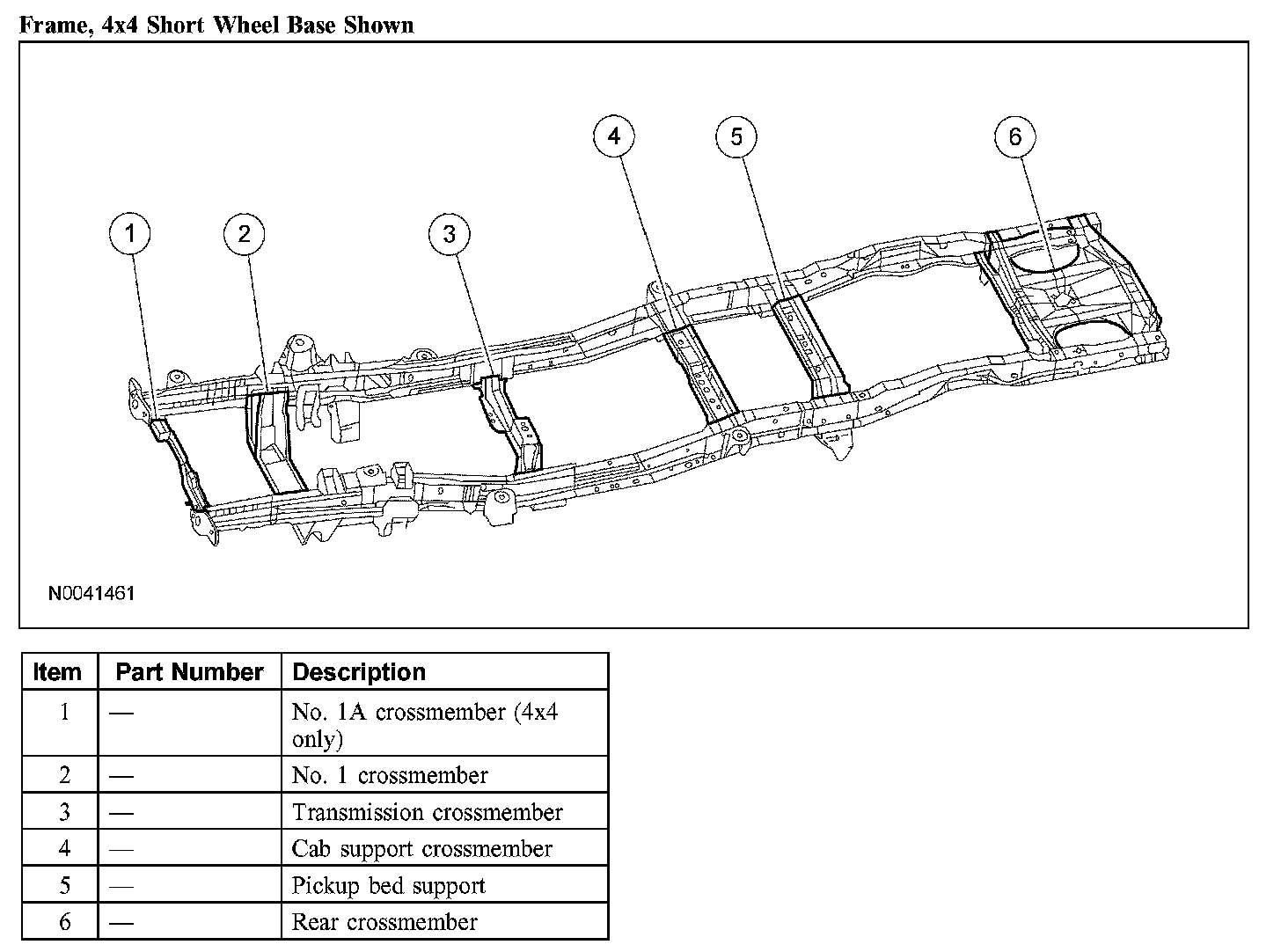 Frame, 4x4 Short Wheel Base Shown

1
2
3
4
5
6

N0041461

| Item | Part Number | Description |
|---|---|---|
| 1 | — | No. 1A crossmember (4x4 only) |
| 2 | — | No. 1 crossmember |
| 3 | — | Transmission crossmember |
| 4 | — | Cab support crossmember |
| 5 | — | Pickup bed support |
| 6 | — | Rear crossmember |