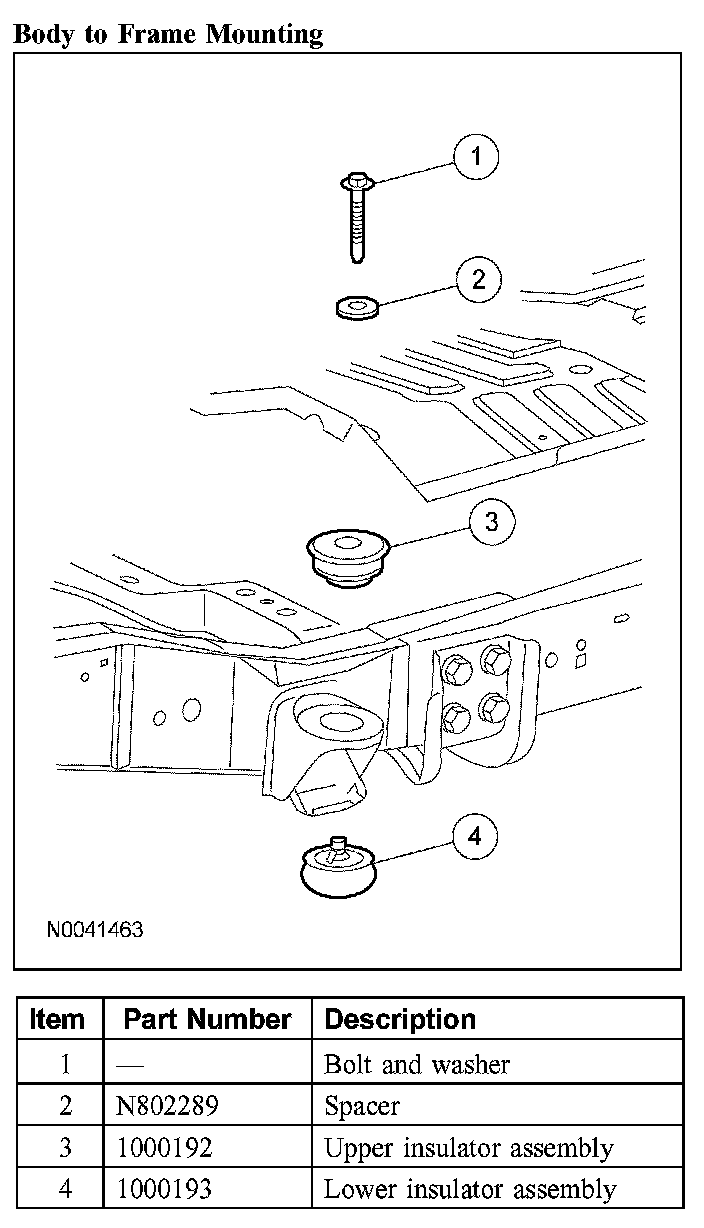 Body to Frame Mounting

1
2
3
4
N0041463

| Item | Part Number | Description |
|---|---|---|
| 1 | — | Bolt and washer |
| 2 | N802289 | Spacer |
| 3 | 1000192 | Upper insulator assembly |
| 4 | 1000193 | Lower insulator assembly |