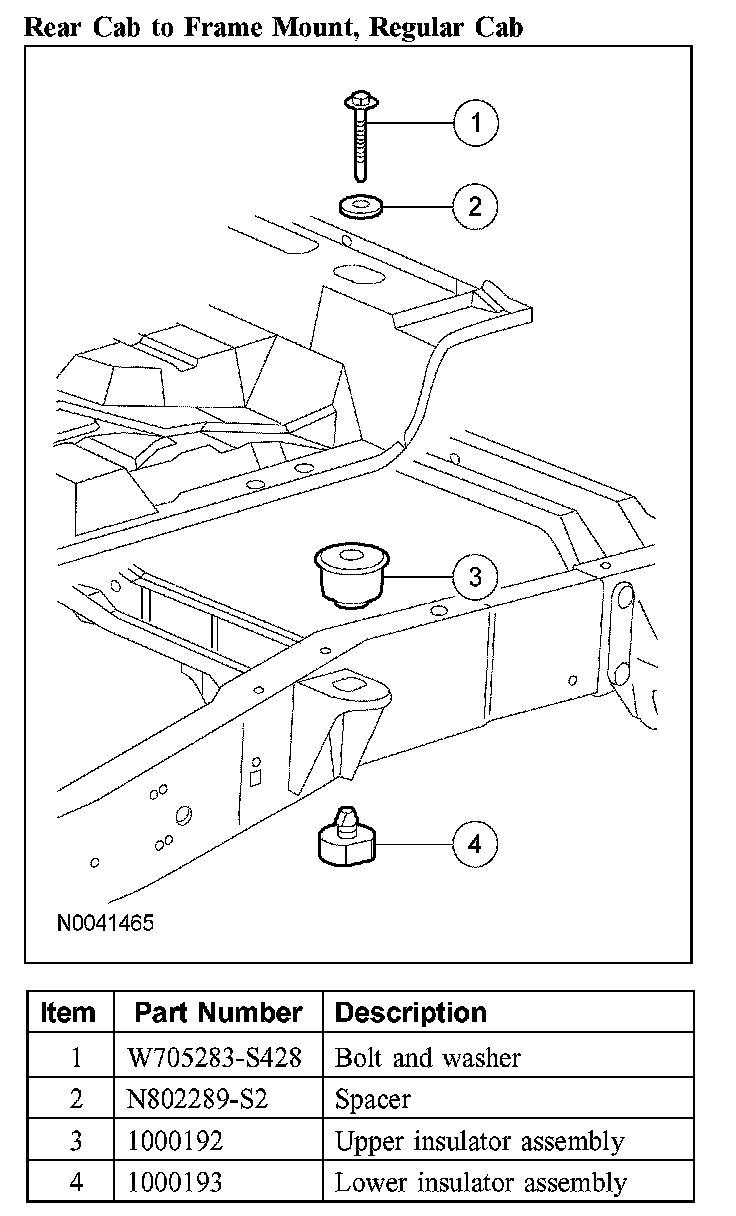 Rear Cab to Frame Mount, Regular Cab

1
2
3
4
N0041465

| Item | Part Number | Description |
|---|---|---|
| 1 | W705283-S428 | Bolt and washer |
| 2 | N802289-S2 | Spacer |
| 3 | 1000192 | Upper insulator assembly |
| 4 | 1000193 | Lower insulator assembly |