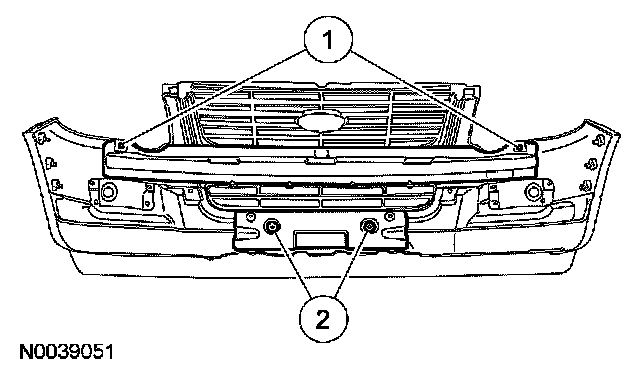 1

2

N0039051