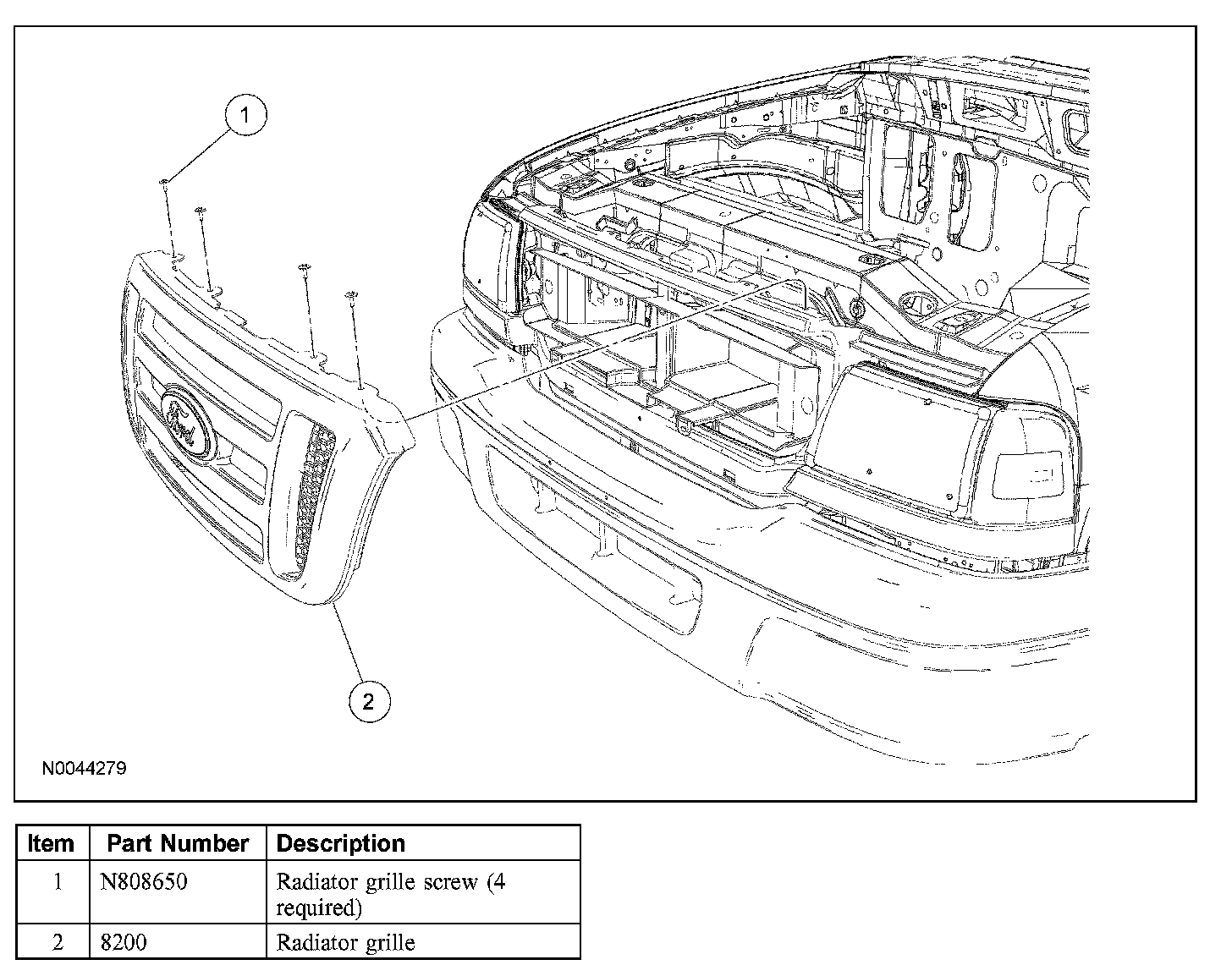 1

Ford

2

N0044279

| Item | Part Number | Description |
|---|---|---|
| 1 | N808650 | Radiator grille screw (4 required) |
| 2 | 8200 | Radiator grille |