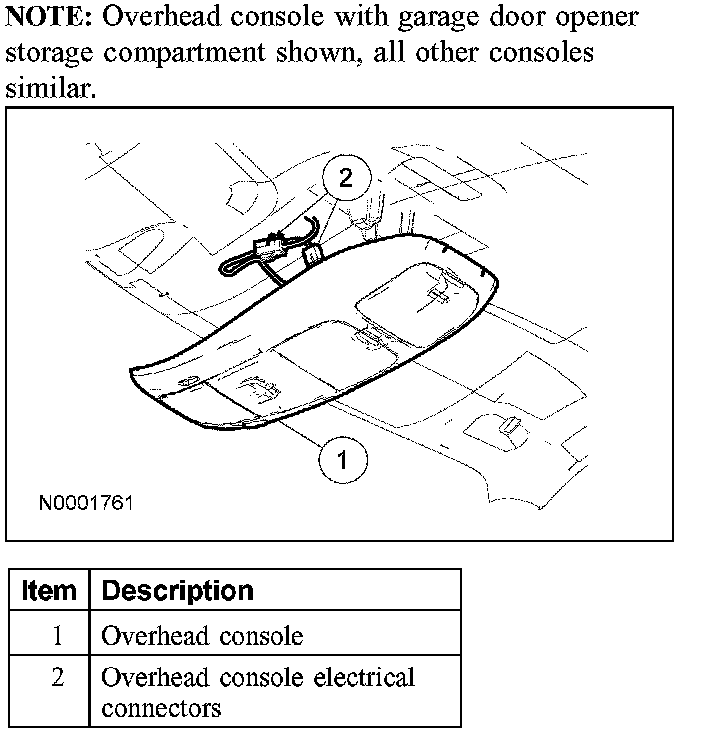 NOTE: Overhead console with garage door opener storage compartment shown, all other consoles similar.

2

1

N0001761

| Item | Description |
|---|---|
| 1 | Overhead console |
| 2 | Overhead console electrical connectors |