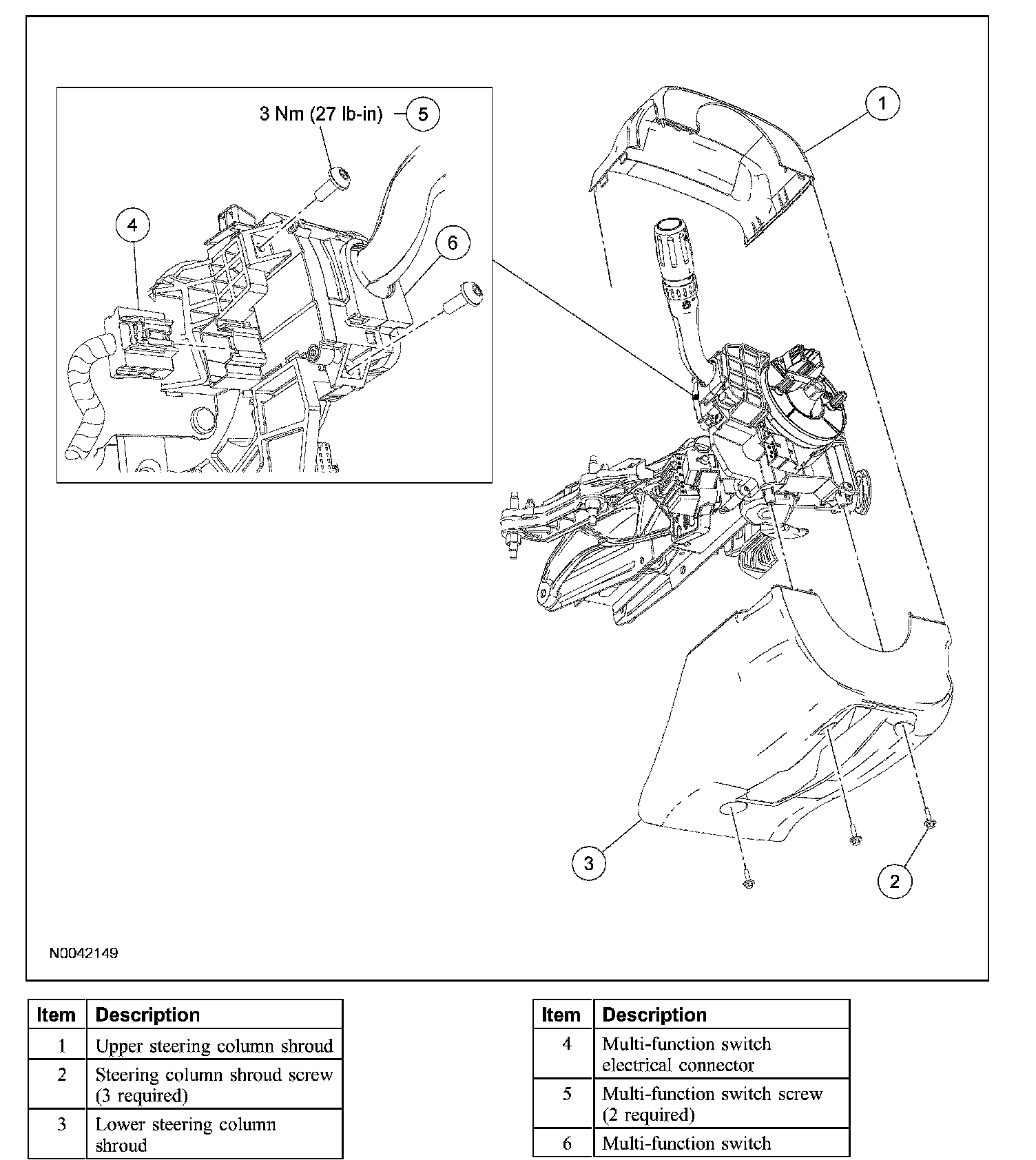 3 Nm (27 lb-in)
5
4
6
1
3
2
N0042149

| Item | Description |
|---|---|
| 1 | Upper steering column shroud |
| 2 | Steering column shroud screw (3 required) |
| 3 | Lower steering column shroud |

| Item | Description |
|---|---|
| 4 | Multi-function switch electrical connector |
| 5 | Multi-function switch screw (2 required) |
| 6 | Multi-function switch |