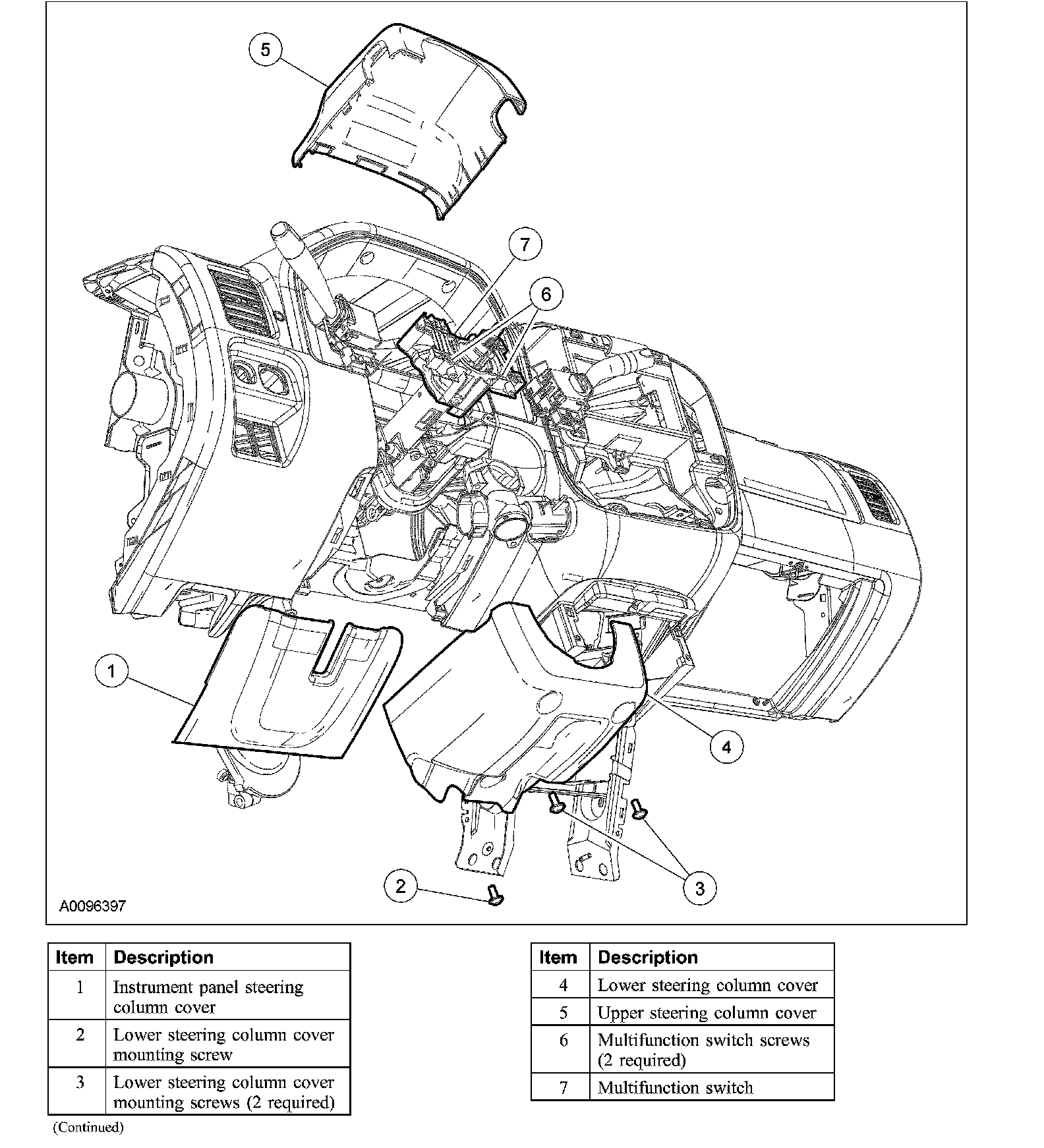 5

7

6

1

4

2

3

A0096397

| Item | Description |
|---|---|
| 1 | Instrument panel steering column cover |
| 2 | Lower steering column cover mounting screw |
| 3 | Lower steering column cover mounting screws (2 required) |

(Continued)

| Item | Description |
|---|---|
| 4 | Lower steering column cover |
| 5 | Upper steering column cover |
| 6 | Multifunction switch screws (2 required) |
| 7 | Multifunction switch |