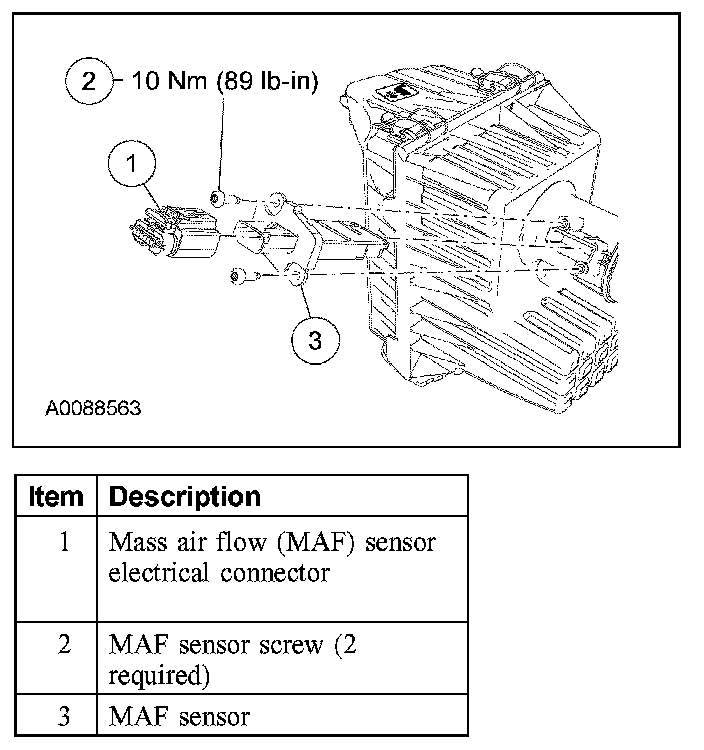 2 10 Nm (89 lb-in)

1

3

A0088563

| Item | Description |
|---|---|
| 1 | Mass air flow (MAF) sensor electrical connector |
| 2 | MAF sensor screw (2 required) |
| 3 | MAF sensor |