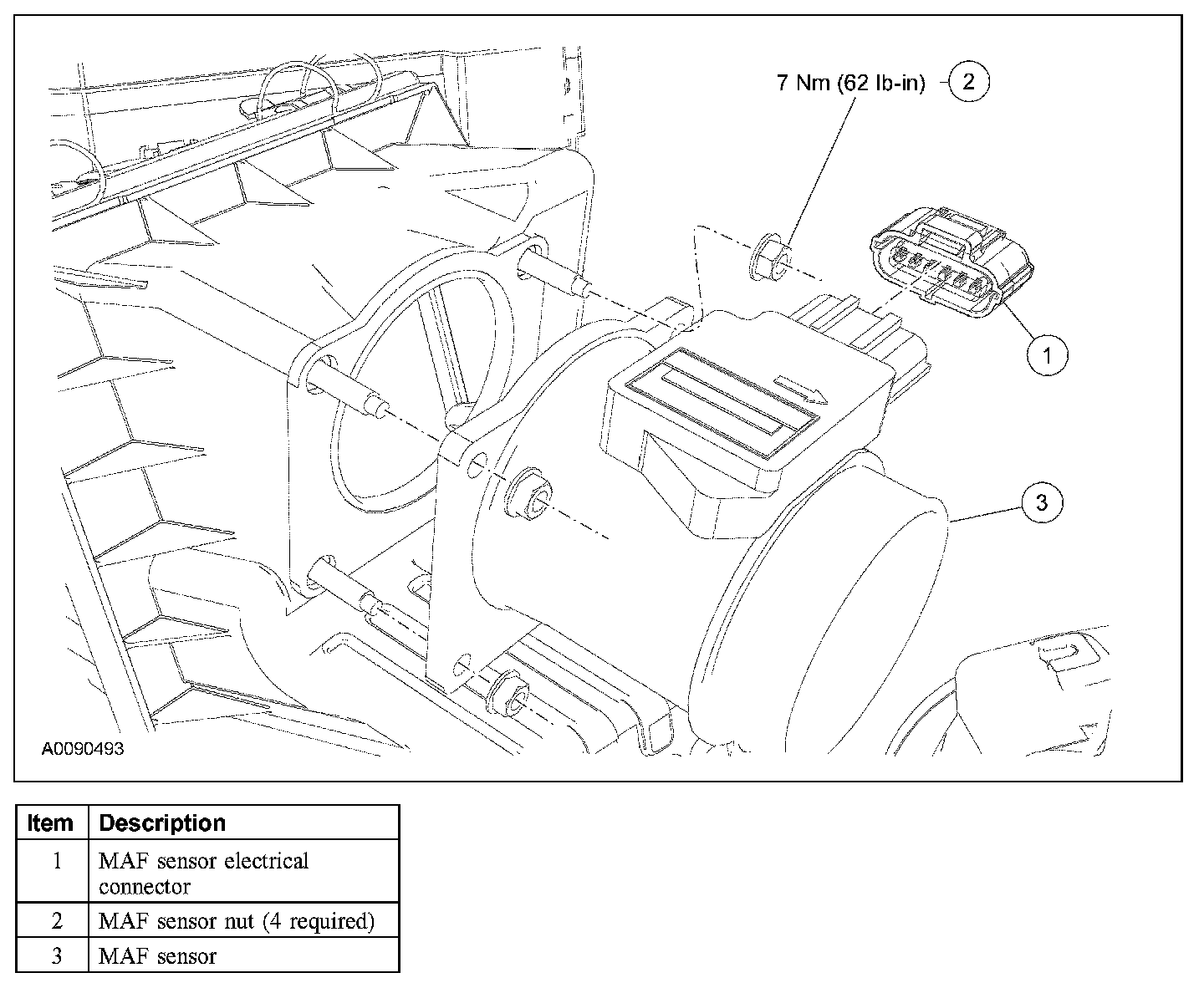 7 Nm (62 lb-in) 2

1

3

A0090493

| Item | Description |
|---|---|
| 1 | MAF sensor electrical connector |
| 2 | MAF sensor nut (4 required) |
| 3 | MAF sensor |