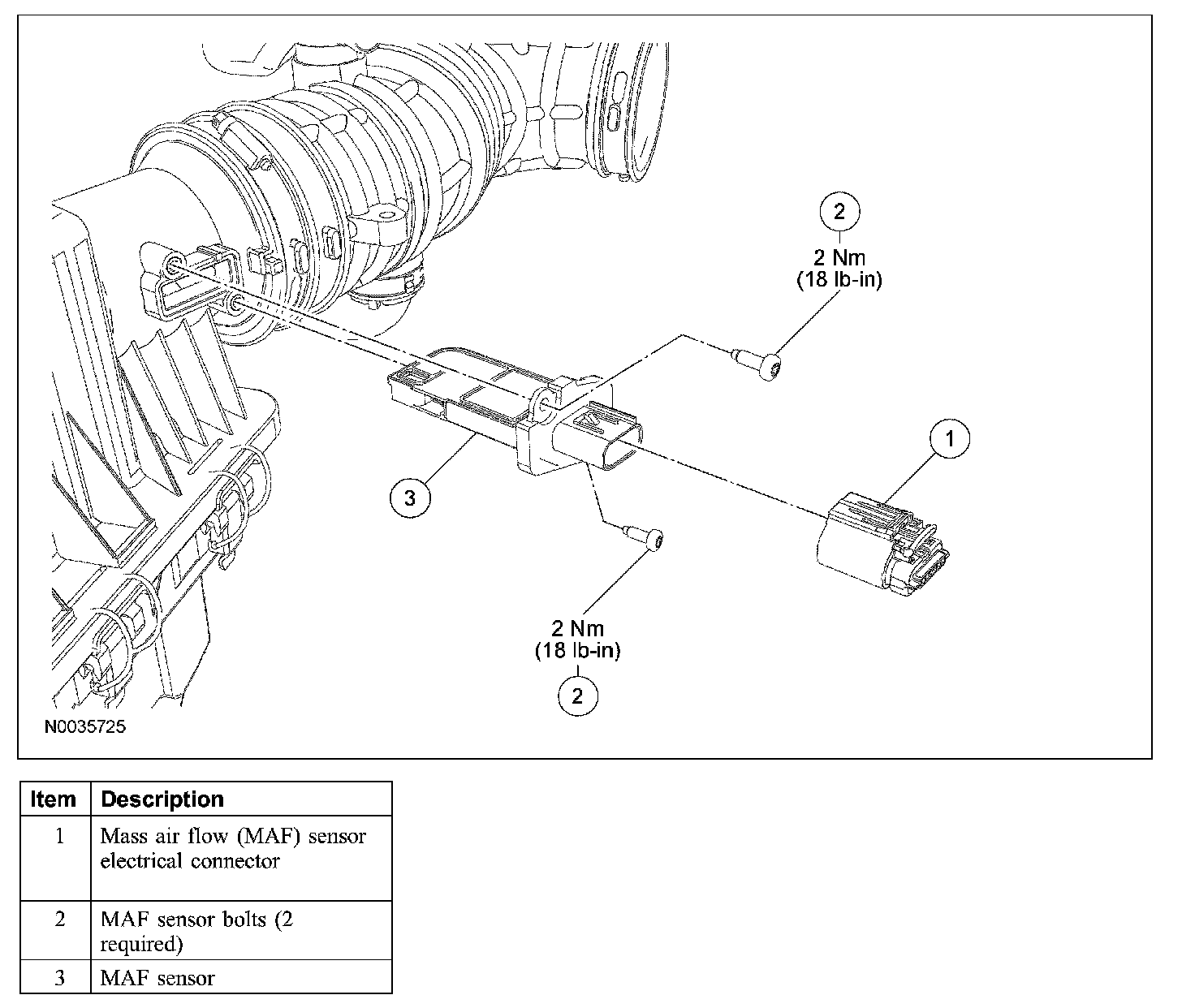 2
2 Nm
(18 lb-in)

1

3

2 Nm
(18 lb-in)
2

N0035725

| Item | Description |
|---|---|
| 1 | Mass air flow (MAF) sensor electrical connector |
| 2 | MAF sensor bolts (2 required) |
| 3 | MAF sensor |